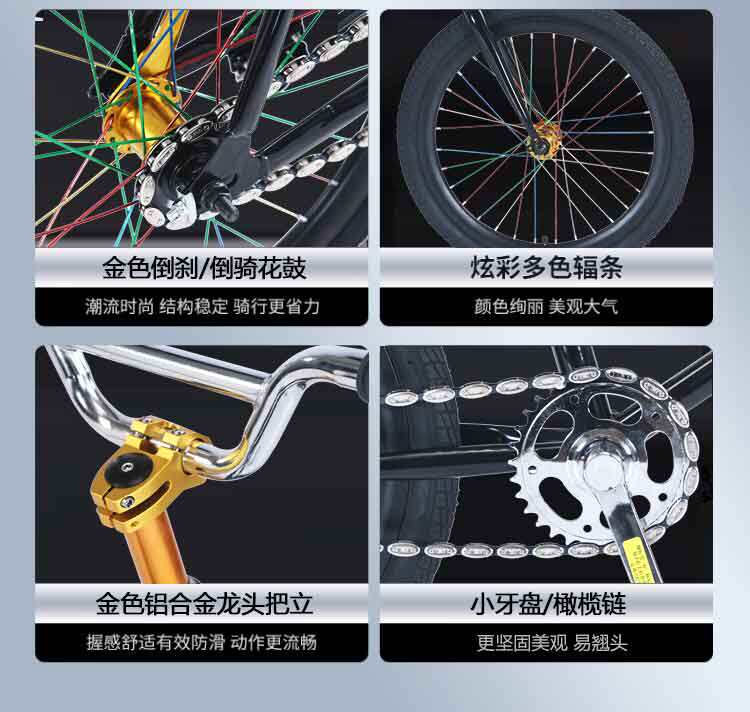 金色倒刹/倒骑花鼓

潮流时尚 结构稳定 骑行更省力

炫彩多色辐条

颜色绚丽 美观大气

金色铝合金龙头把立

握感舒适有效防滑 动作更流畅

小牙盘/橄榄链

更坚固美观 易翘头