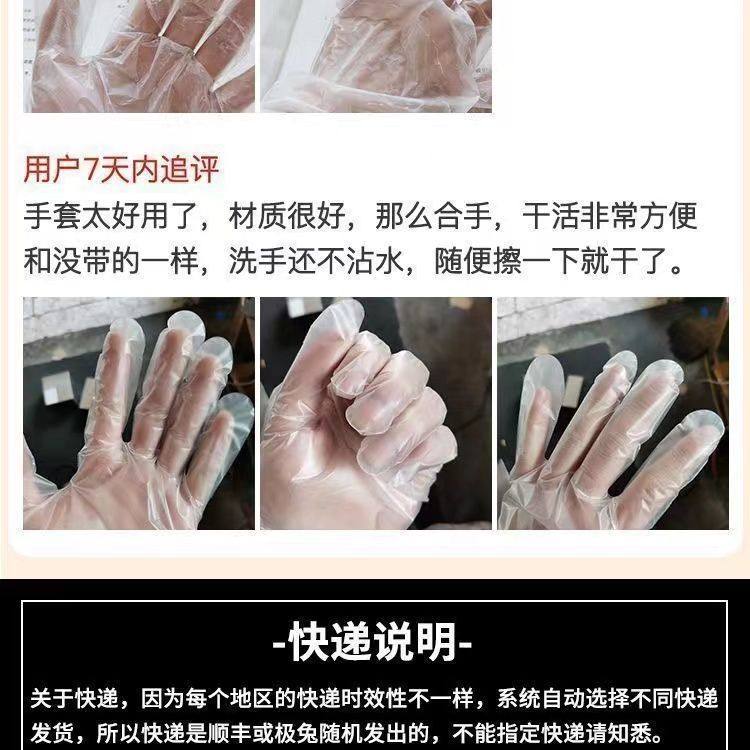 用户7天内追评

手套太好用了，材质很好，那么合手，干活非常方便和没带的一样，洗手还不沾水，随便擦一下就干了。

-快递说明-

关于快递，因为每个地区的快递时效性不一样，系统自动选择不同快递发货，所以快递是顺丰或极兔随机发出的，不能指定快递请知悉。