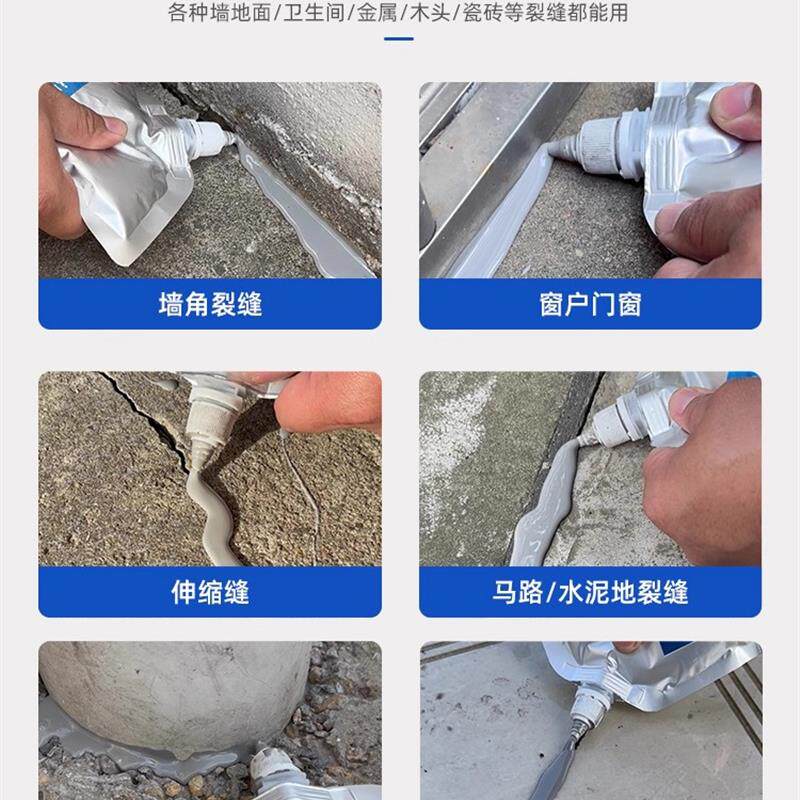 各种墙地面/卫生间/金属/木头/瓷砖等裂缝都能用

墙角裂缝

窗户门窗

伸缩缝

马路/水泥地裂缝