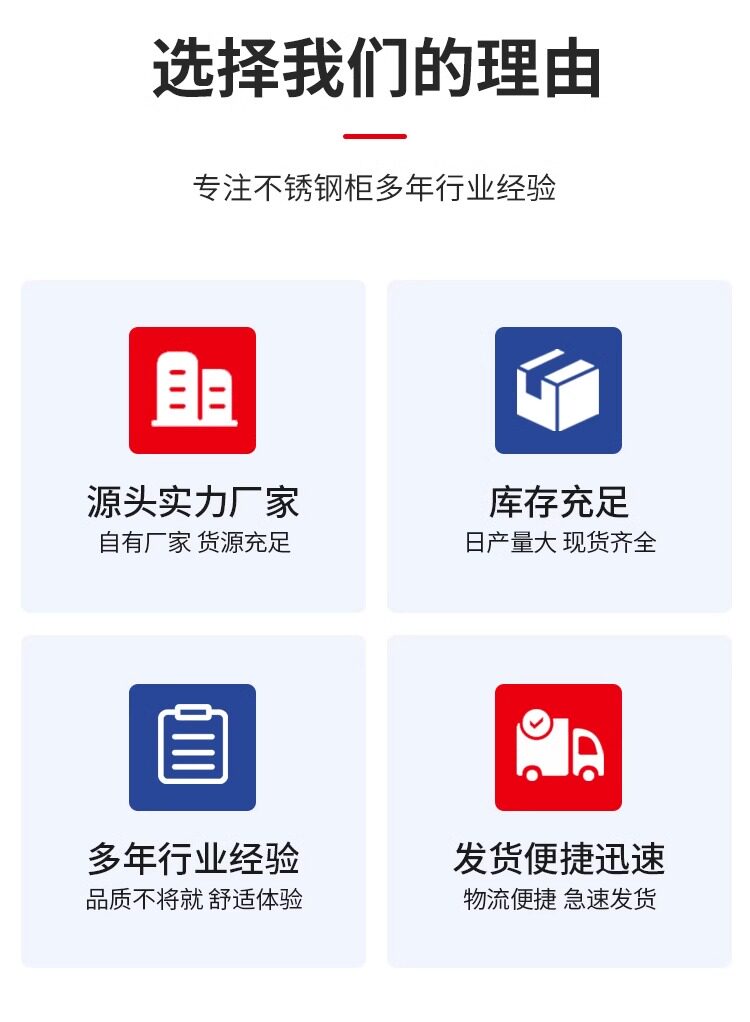 选择我们的理由

专注不锈钢柜多年行业经验

源头实力厂家
自有厂家 货源充足

库存充足
日产量大 现货齐全

多年行业经验
品质不将就 舒适体验

发货便捷迅速
物流便捷 急速发货