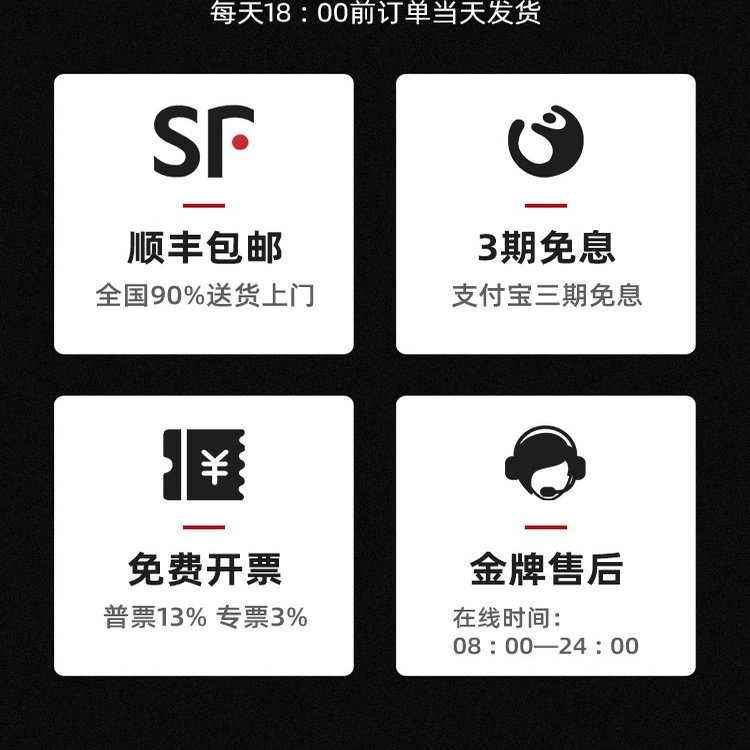 每天18：00前订单当天发货

SF

顺丰包邮
全国90%送货上门

3期免息
支付宝三期免息

¥

免费开票
普票13% 专票3%

金牌售后
在线时间：
08：00—24：00