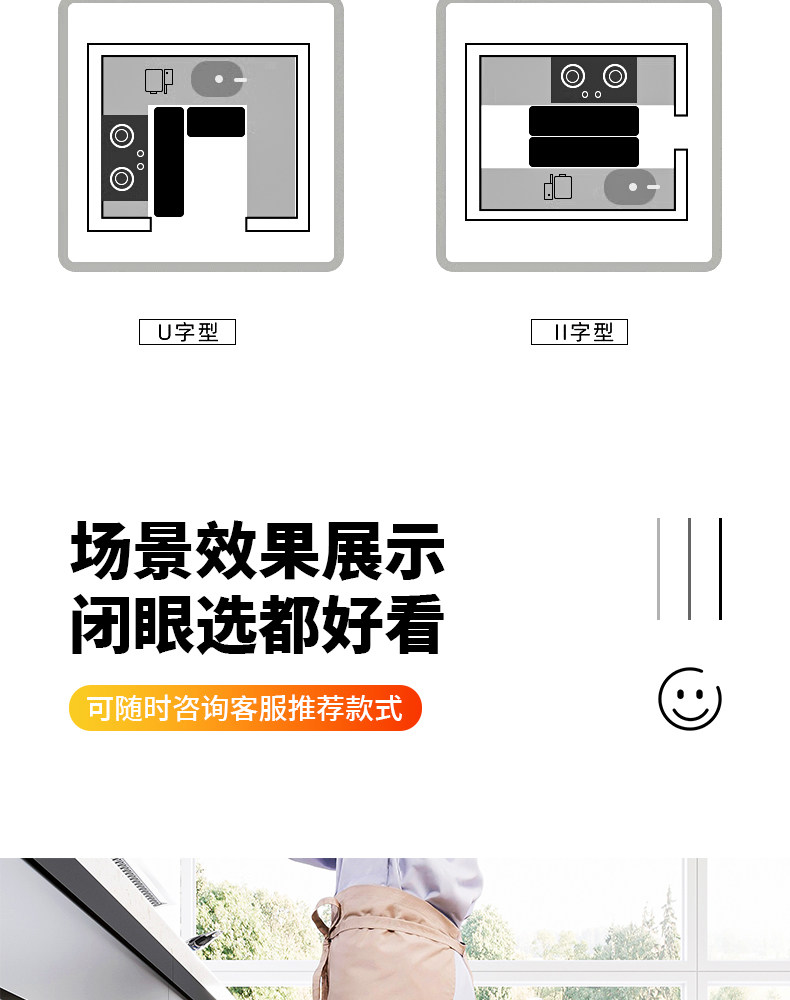 U字型

II字型

场景效果展示
闭眼选都好看

可随时咨询客服推荐款式