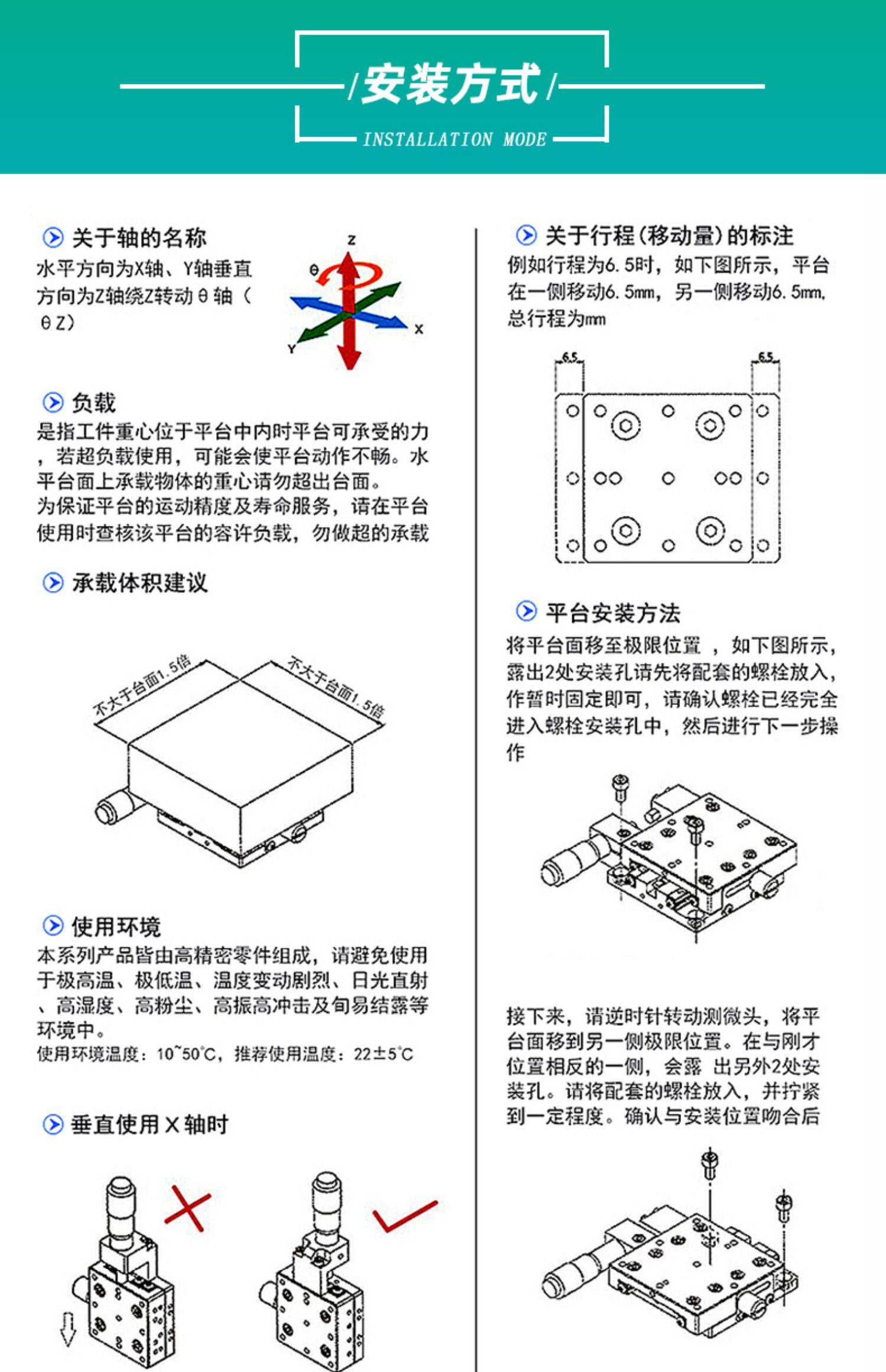 /安装方式/
INSTALLATION MODE

关于轴的名称
水平方向为X轴、Y轴垂直方向为Z轴绕Z转动θ轴（θZ）

Z
θ
X
Y

负载
是指工件重心位于平台中内时平台可承受的力，若超负载使用，可能会使平台动作不畅。水平台面上承载物体的重心请勿超出台面。
为保证平台的运动精度及寿命服务，请在平台使用时查核该平台的容许负载，勿做超的承载

承载体积建议

不大于台面1.5倍
不大于台面1.5倍

使用环境
本系列产品皆由高精密零件组成，请避免使用于极高温、极低温、温度变动剧烈、日光直射、高湿度、高粉尘、高振高冲击及旬易结露等环境中。
使用环境温度：10~50°C，推荐使用温度：22±5°C

垂直使用X轴时

关于行程（移动量）的标注
例如行程为6.5时，如下图所示，平台在一侧移动6.5mm，另一侧移动6.5mm，总行程为mm

6.5
6.5

平台安装方法
将平台面移至极限位置 ，如下图所示，露出2处安装孔请先将配套的螺栓放入，作暂时固定即可，请确认螺栓已经完全进入螺栓安装孔中，然后进行下一步操作

接下来，请逆时针转动测微头，将平台面移到另一侧极限位置。在与刚才位置相反的一侧，会露 出另外2处安装孔。请将配套的螺栓放入，并拧紧到一定程度。确认与安装位置吻合后