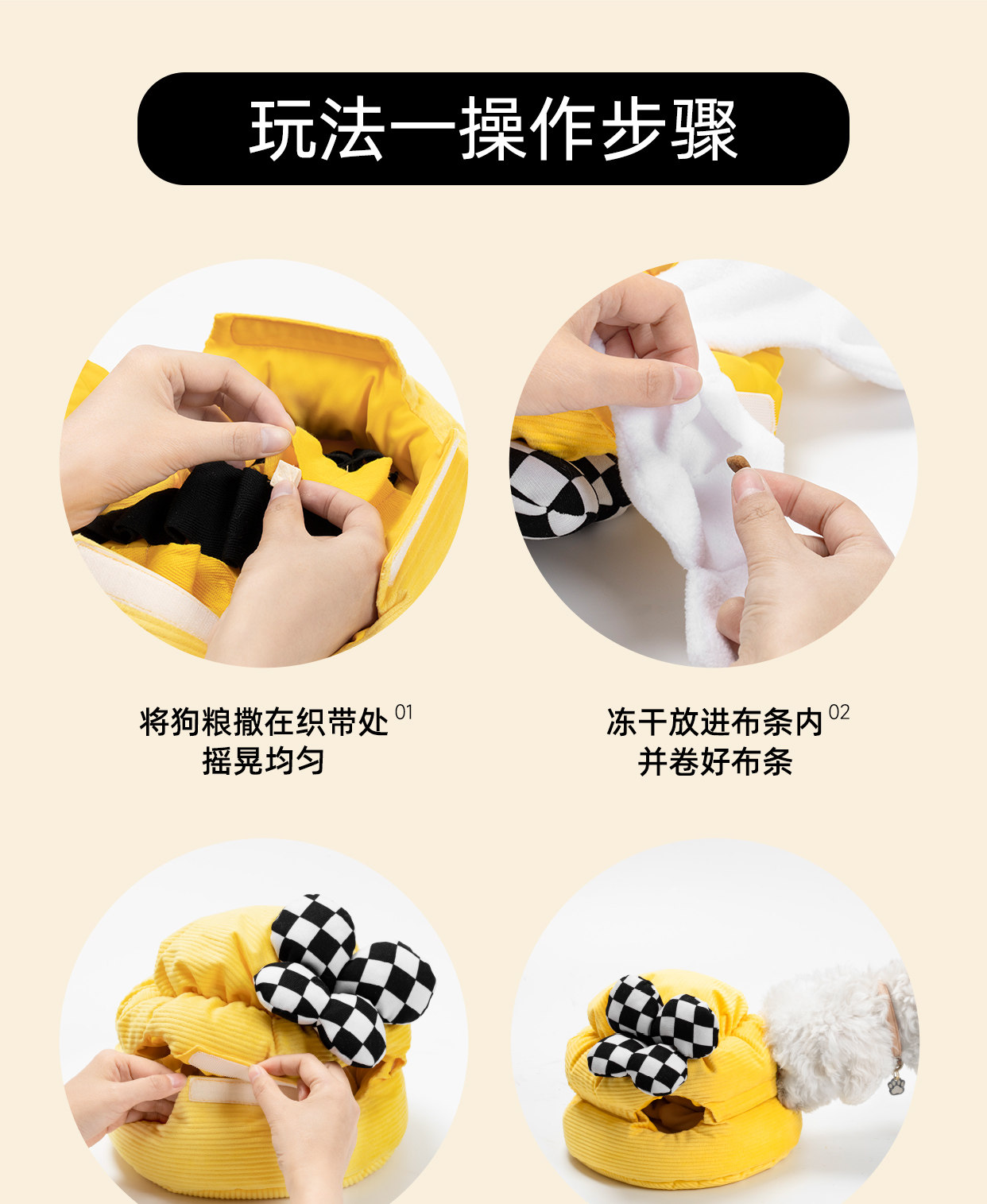 玩法一操作步骤

将狗粮撒在织带处 01
摇晃均匀

冻干放进布条内 02
并卷好布条