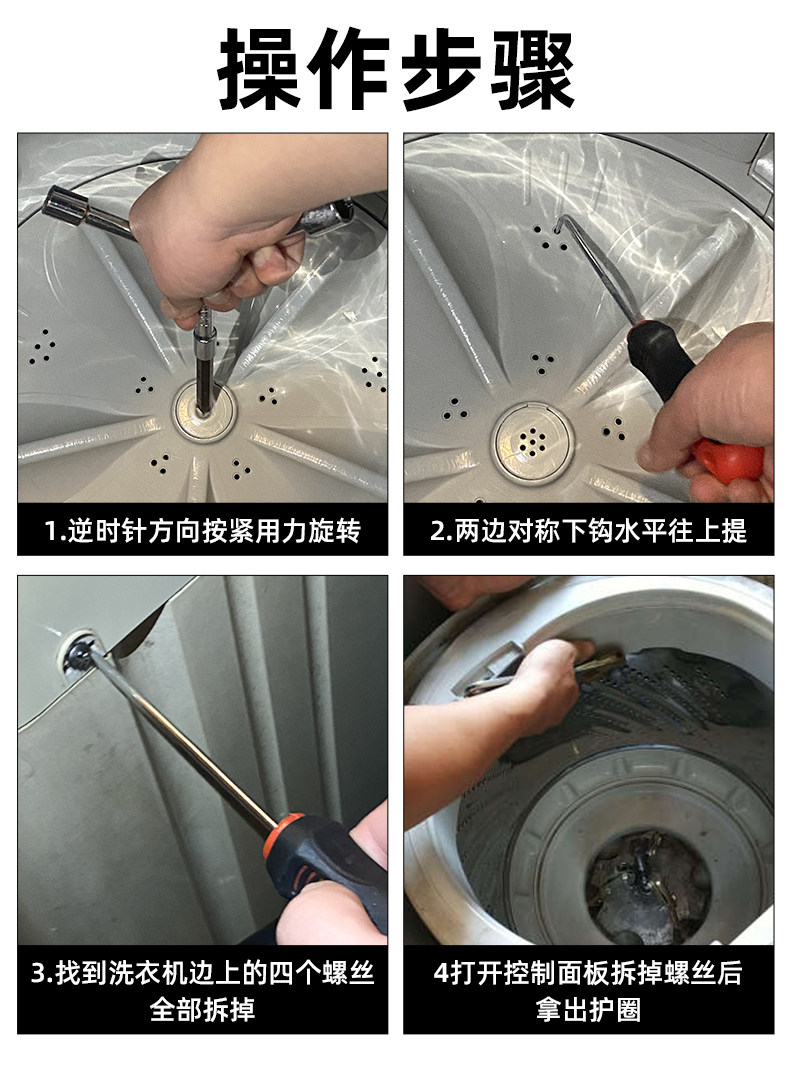 操作步骤

1.逆时针方向按紧用力旋转

2.两边对称下钩水平往上提

3.找到洗衣机边上的四个螺丝全部拆掉

4打开控制面板拆掉螺丝后拿出护圈