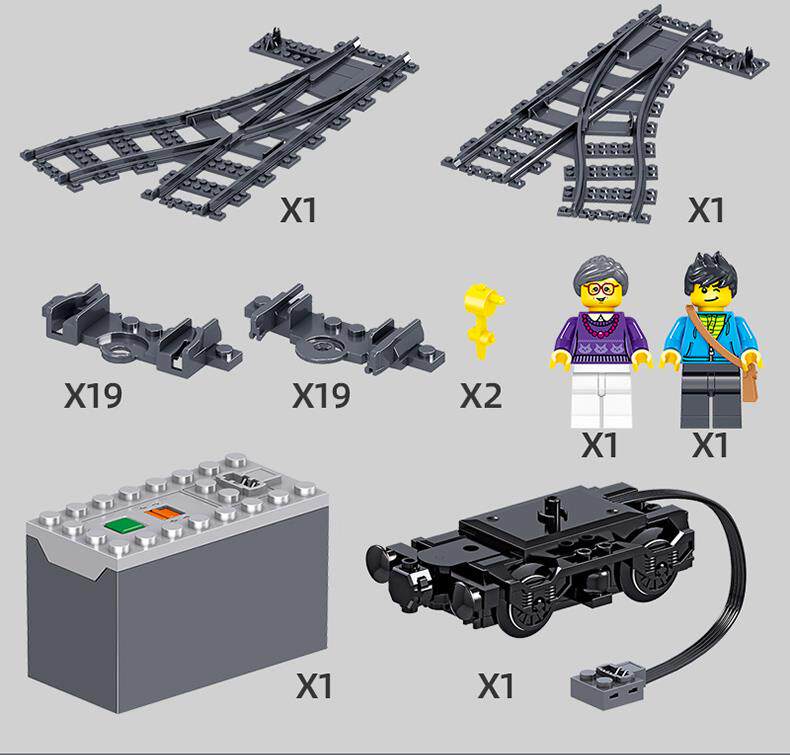 X1

X1

X19

X19

X2

X1

X1

X1

X1