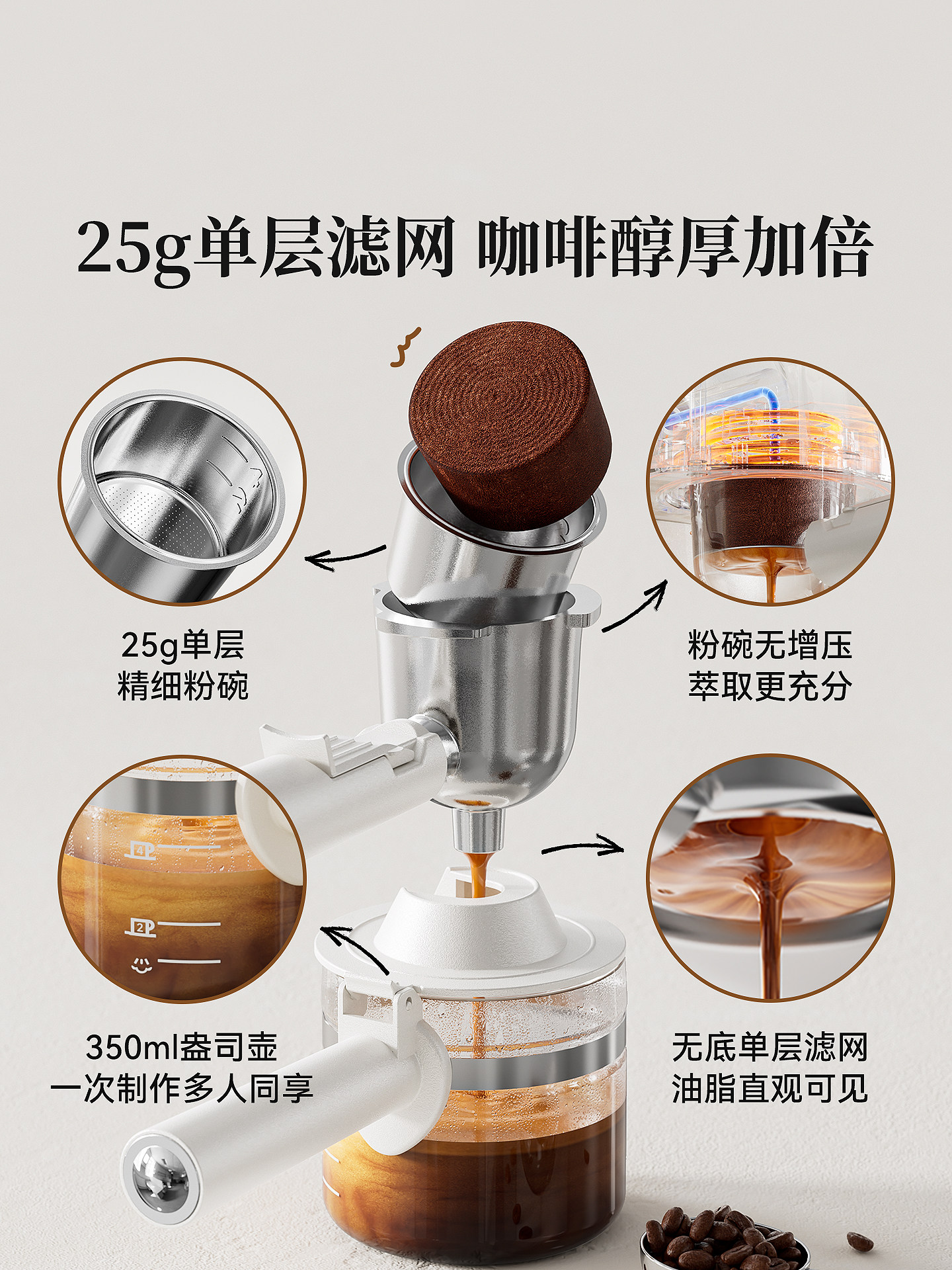 25g单层滤网 咖啡醇厚加倍

25g单层
精细粉碗

粉碗无增压
萃取更充分

4

2

350ml盎司壶
一次制作多人同享

无底单层滤网
油脂直观可见