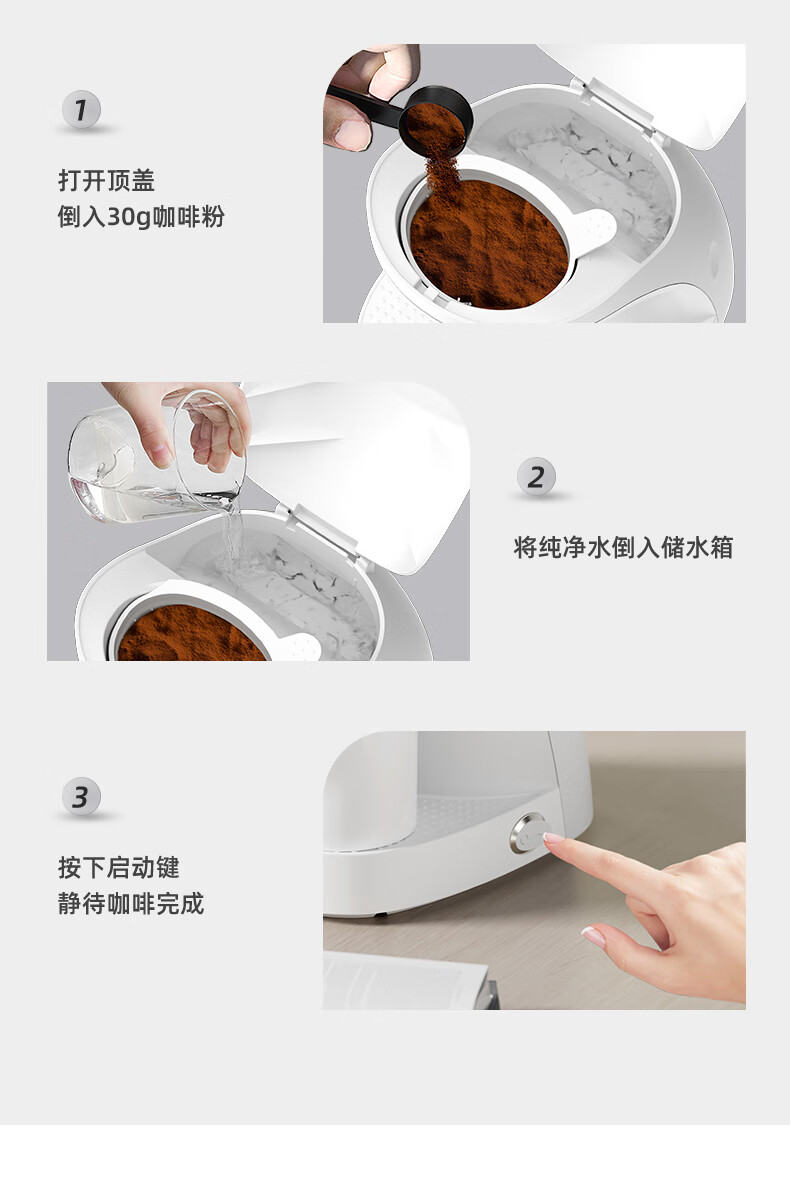 1

打开顶盖
倒入30g咖啡粉

2

将纯净水倒入储水箱

3

按下启动键
静待咖啡完成