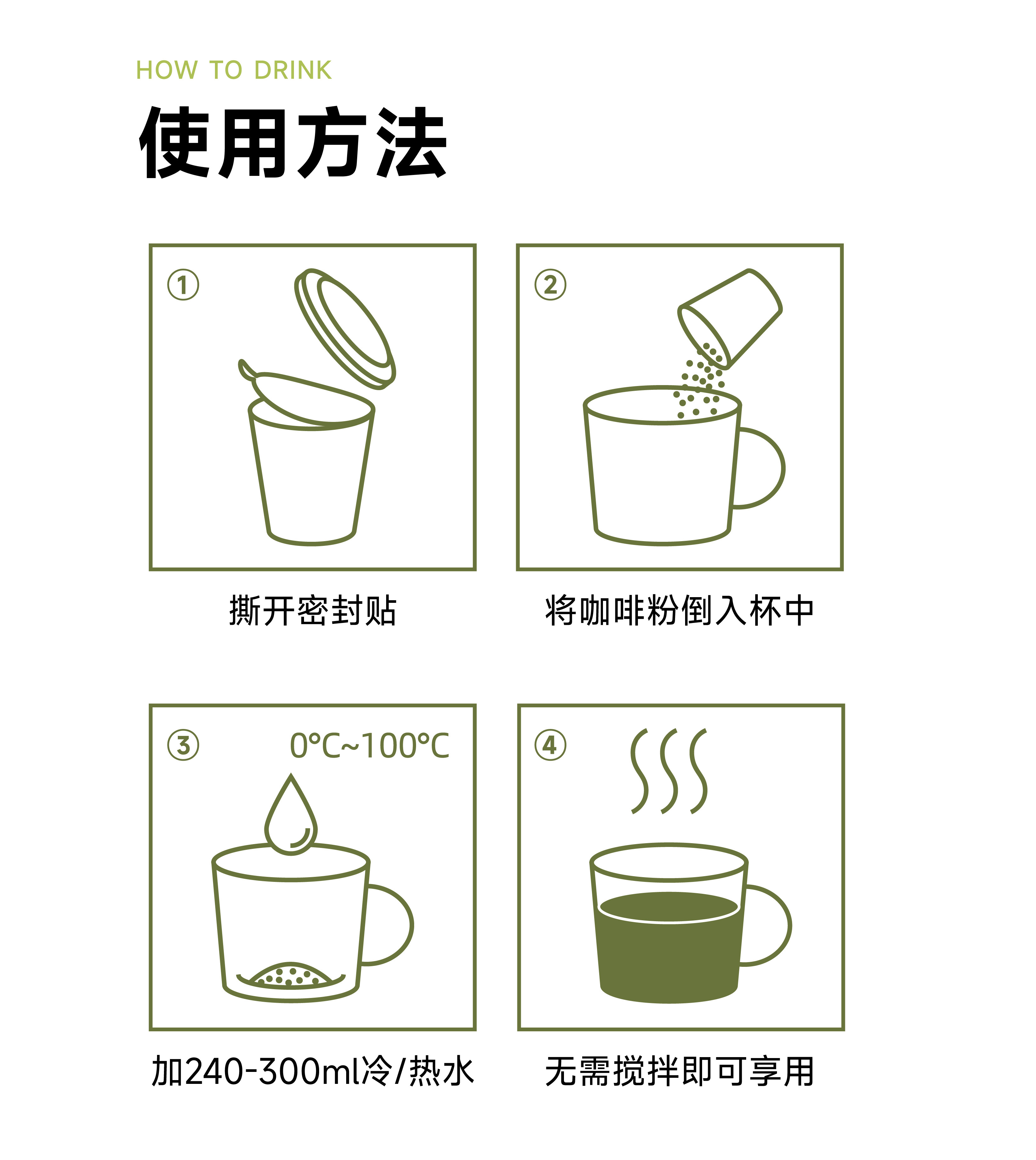 HOW TO DRINK

使用方法

①

撕开密封贴

②

将咖啡粉倒入杯中

③ 0°C~100°C

加240-300ml冷/热水

④

无需搅拌即可享用