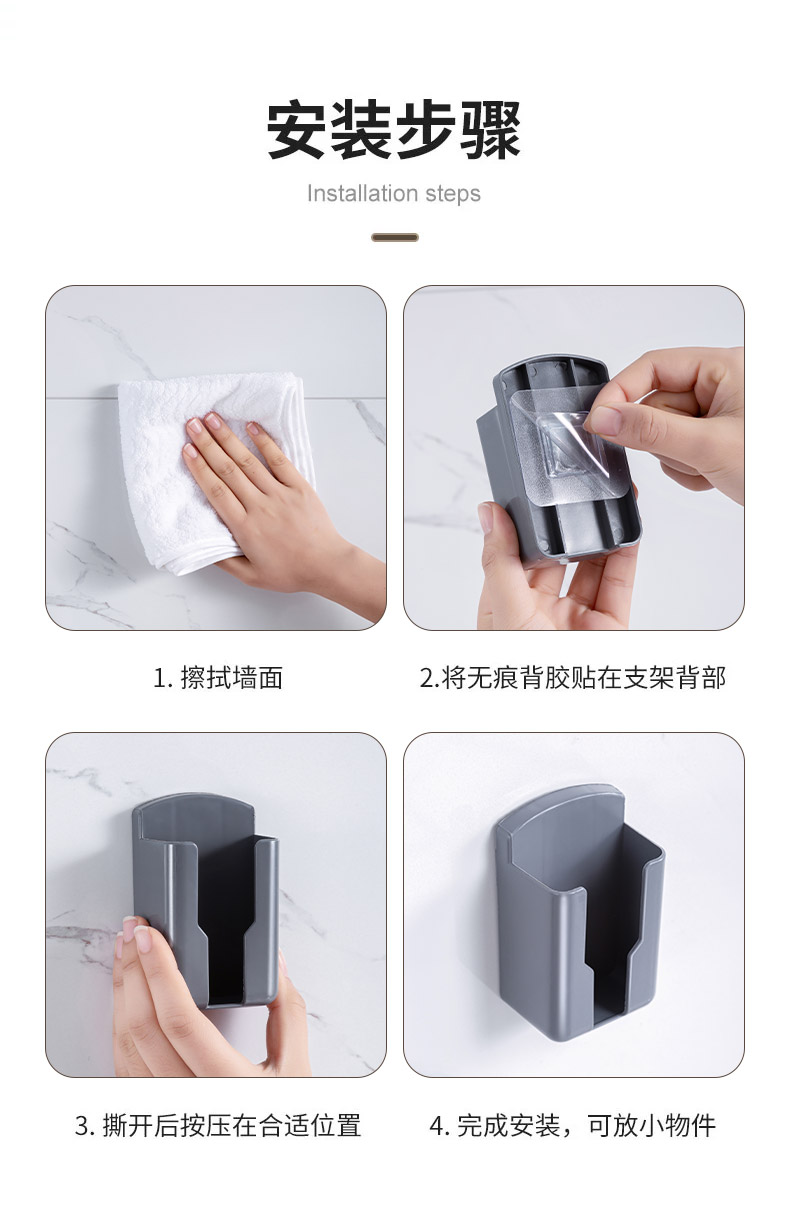 安装步骤

Installation steps

1. 擦拭墙面

2.将无痕背胶贴在支架背部

3. 撕开后按压在合适位置

4. 完成安装，可放小物件