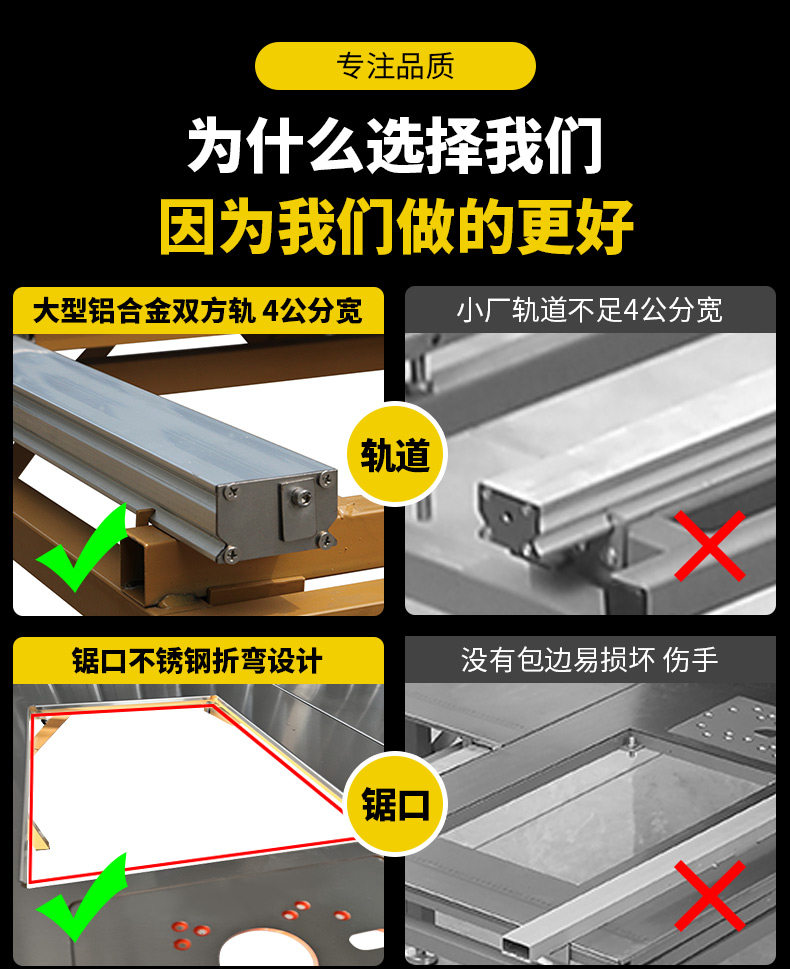 专注品质

为什么选择我们
因为我们做的更好

大型铝合金双方轨 4公分宽

轨道

小厂轨道不足4公分宽

锯口不锈钢折弯设计

锯口

没有包边易损坏 伤手