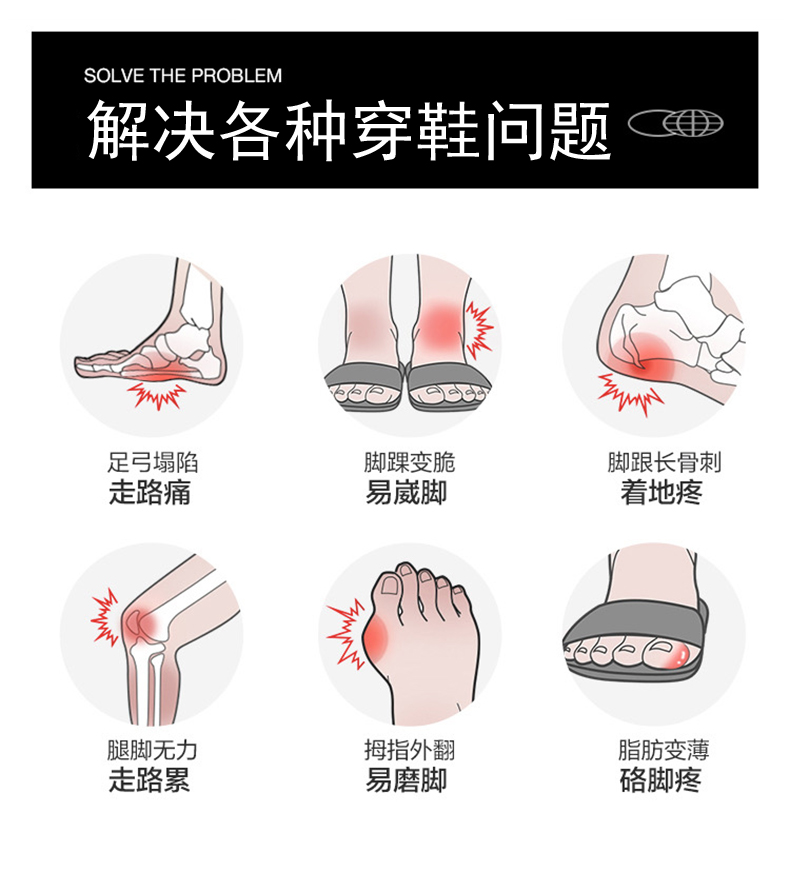 SOLVE THE PROBLEM
解决各种穿鞋问题

足弓塌陷
走路痛

脚踝变脆
易崴脚

脚跟长骨刺
着地疼

腿脚无力
走路累

拇指外翻
易磨脚

脂肪变薄
硌脚疼