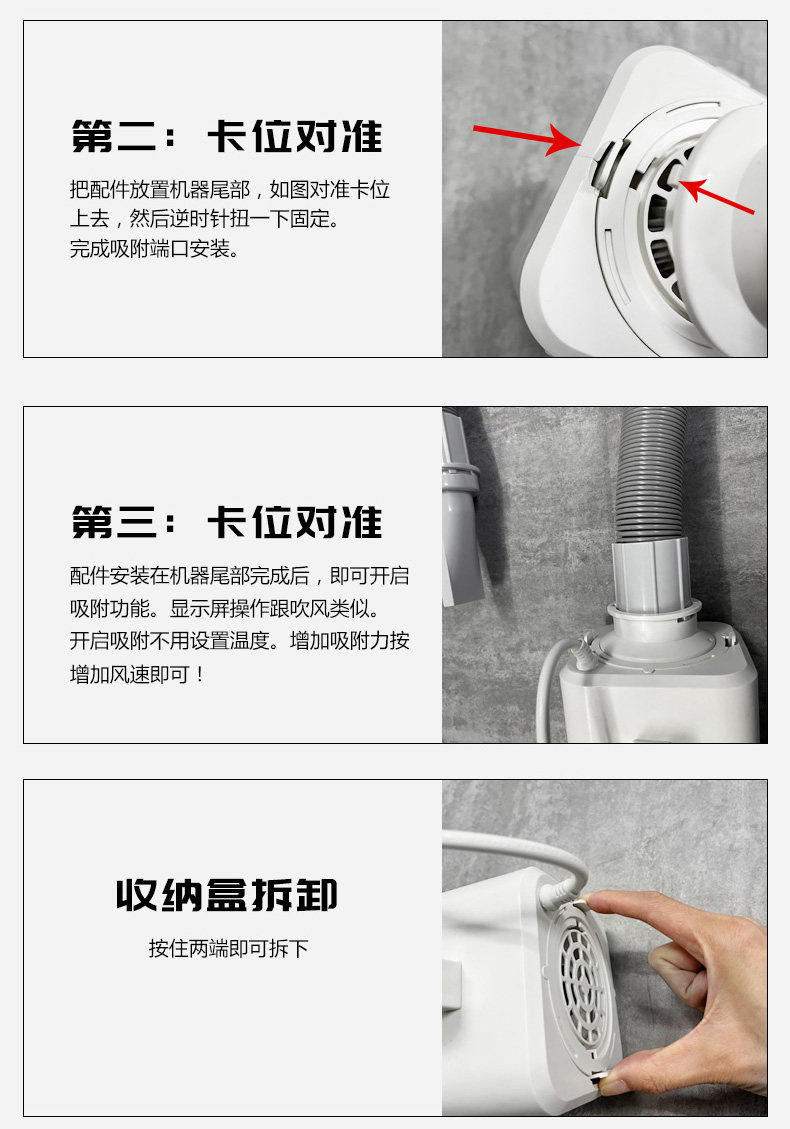 第二：卡位对准

把配件放置机器尾部，如图对准卡位上去，然后逆时针扭一下固定。
完成吸附端口安装。

第三：卡位对准

配件安装在机器尾部完成后，即可开启吸附功能。显示屏操作跟吹风类似。
开启吸附不用设置温度。增加吸附力按增加风速即可！

收纳盒拆卸

按住两端即可拆下