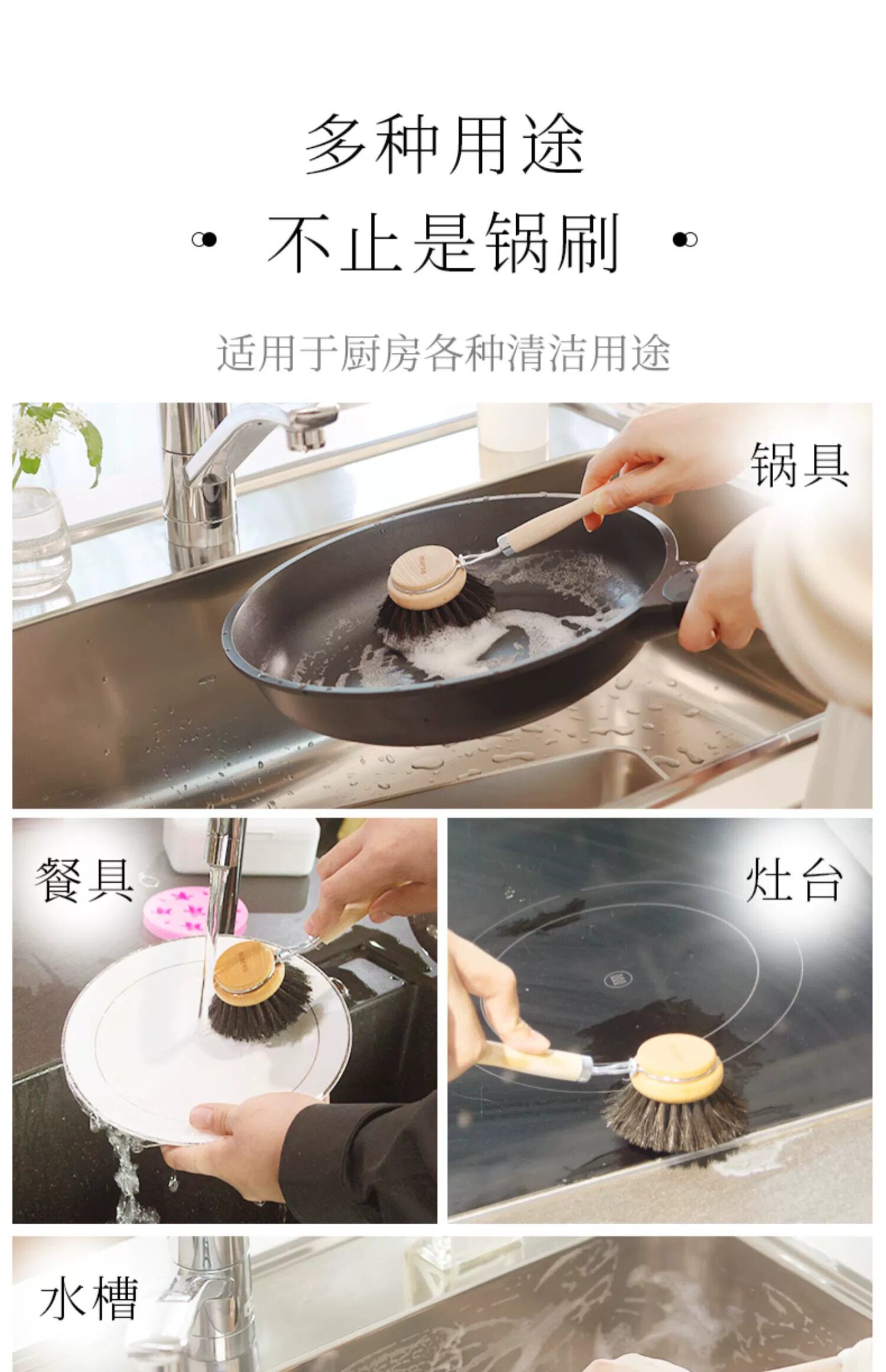 多种用途

不止是锅刷

适用于厨房各种清洁用途

锅具

餐具

灶台

水槽