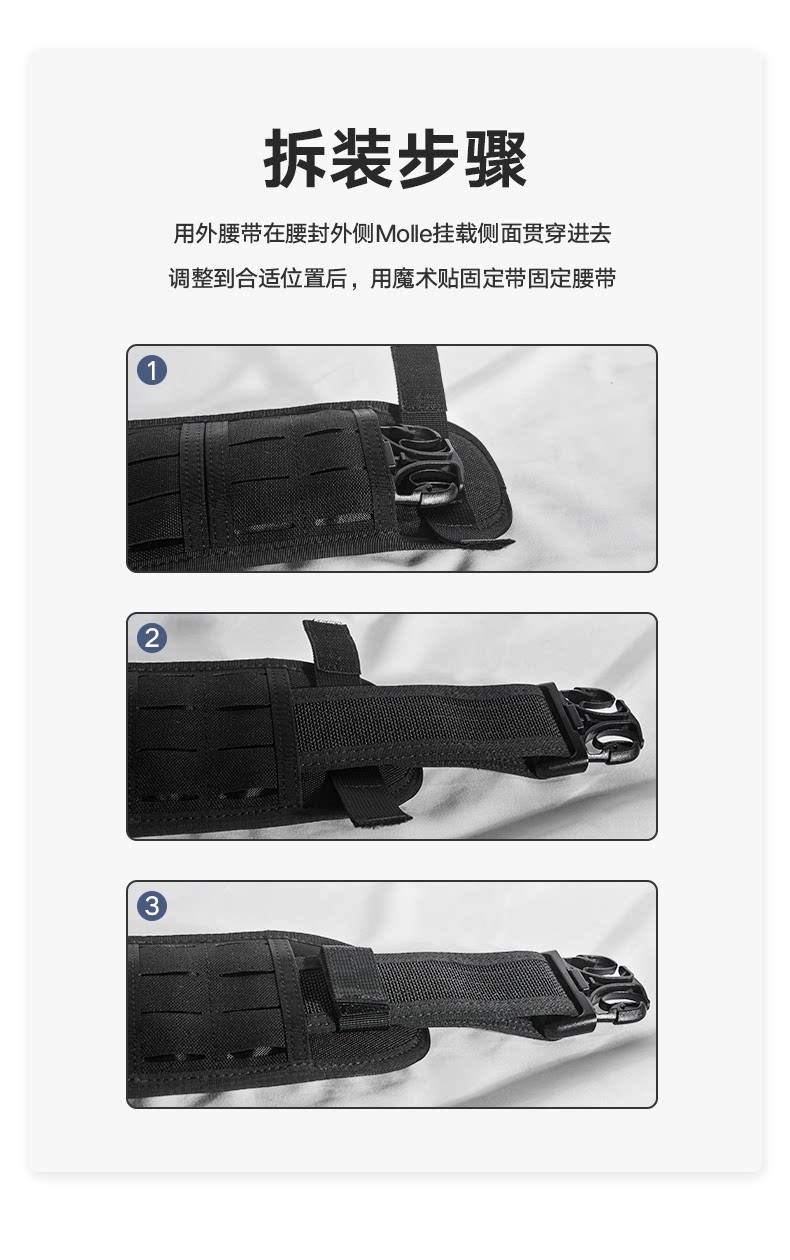 拆装步骤

用外腰带在腰封外侧Molle挂载侧面贯穿进去

调整到合适位置后，用魔术贴固定带固定腰带

1

2

3