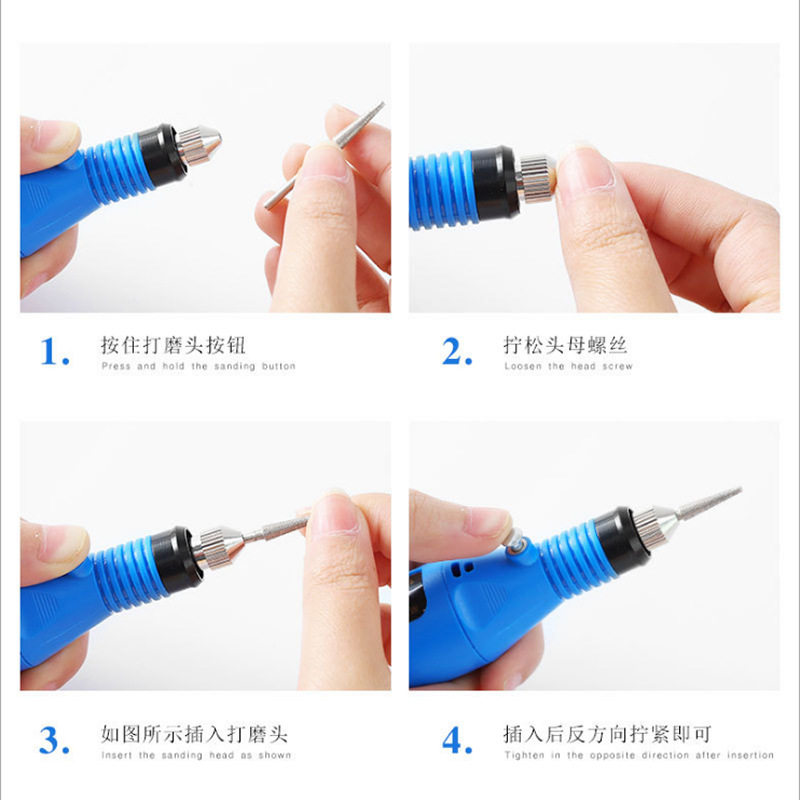 1. 按住打磨头按钮
Press and hold the sanding button

2. 拧松头母螺丝
Loosen the head screw

3. 如图所示插入打磨头
Insert the sanding head as shown

4. 插入后反方向拧紧即可
Tighten in the opposite direction after insertion