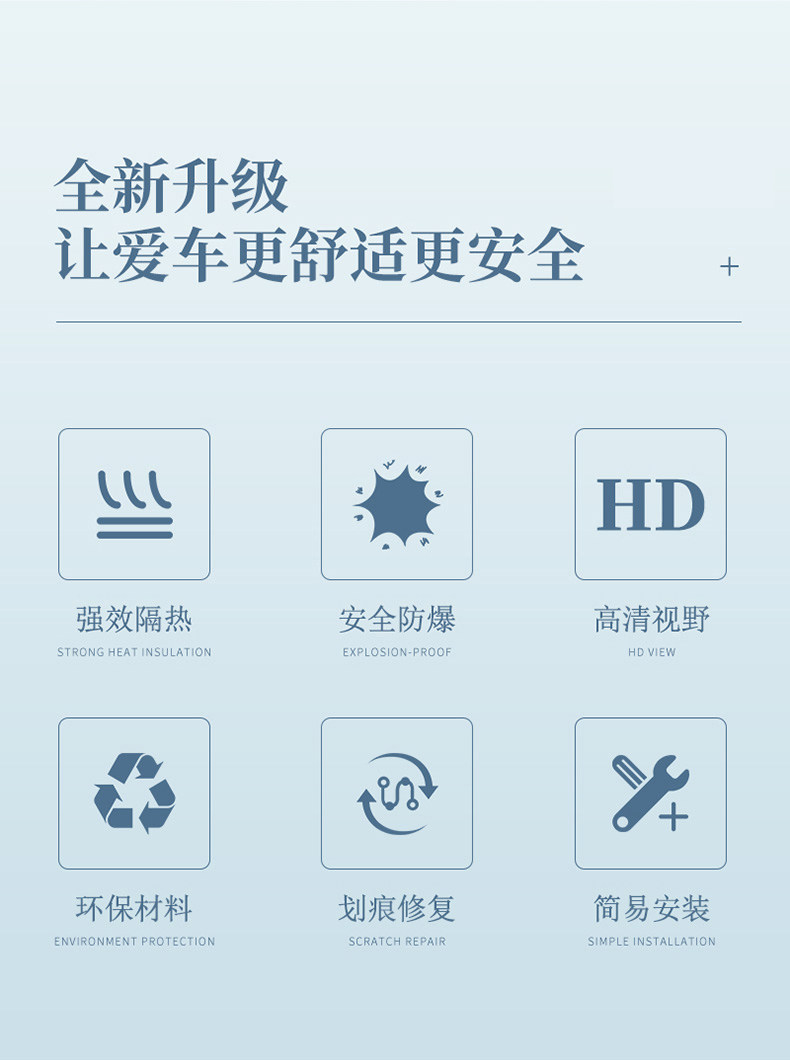 全新升级
让爱车更舒适更安全

+

HD

强效隔热
STRONG HEAT INSULATION

安全防爆
EXPLOSION-PROOF

高清视野
HD VIEW

环保材料
ENVIRONMENT PROTECTION

划痕修复
SCRATCH REPAIR

简易安装
SIMPLE INSTALLATION