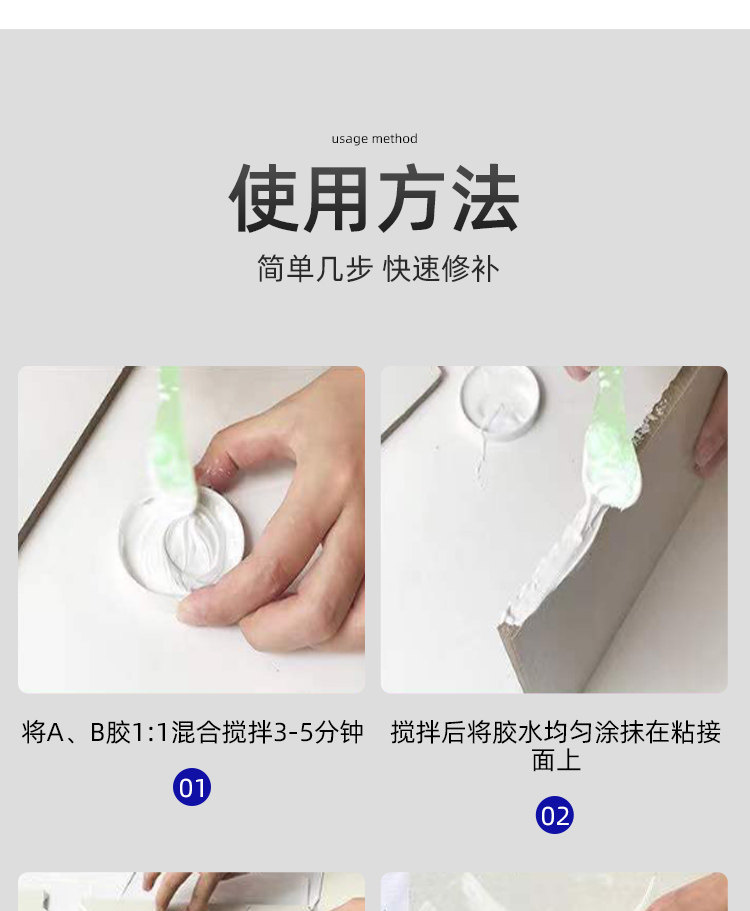 usage method

使用方法

简单几步 快速修补

将A、B胶1:1混合搅拌3-5分钟

01

搅拌后将胶水均匀涂抹在粘接面上

02