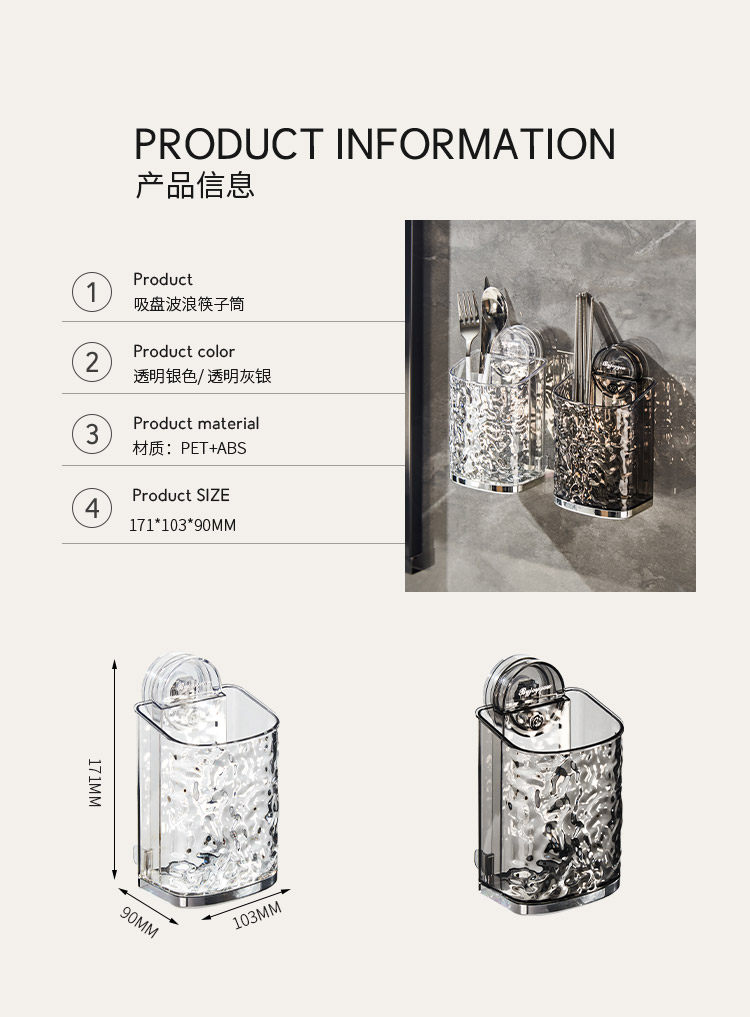 PRODUCT INFORMATION
产品信息

1
Product
吸盘波浪筷子筒

2
Product color
透明银色/ 透明灰银

3
Product material
材质：PET+ABS

4
Product SIZE
171*103*90MM

171MM
90MM
103MM