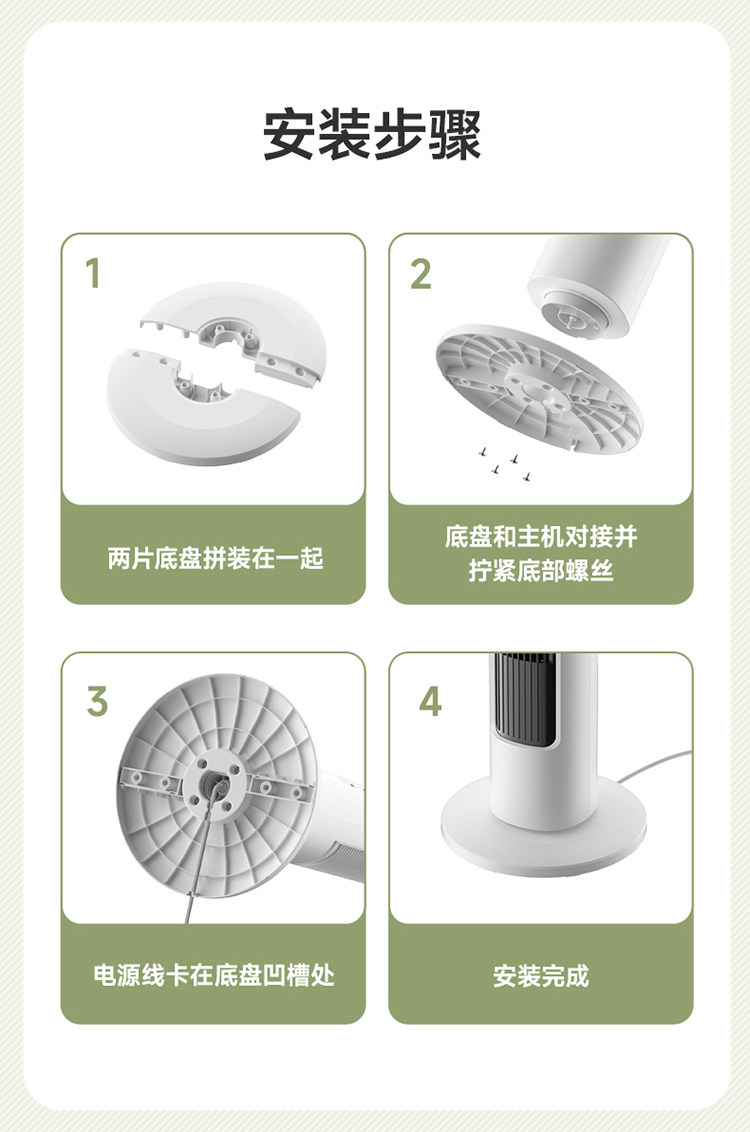 安装步骤

1

两片底盘拼装在一起

2

底盘和主机对接并拧紧底部螺丝

3

电源线卡在底盘凹槽处

4

安装完成