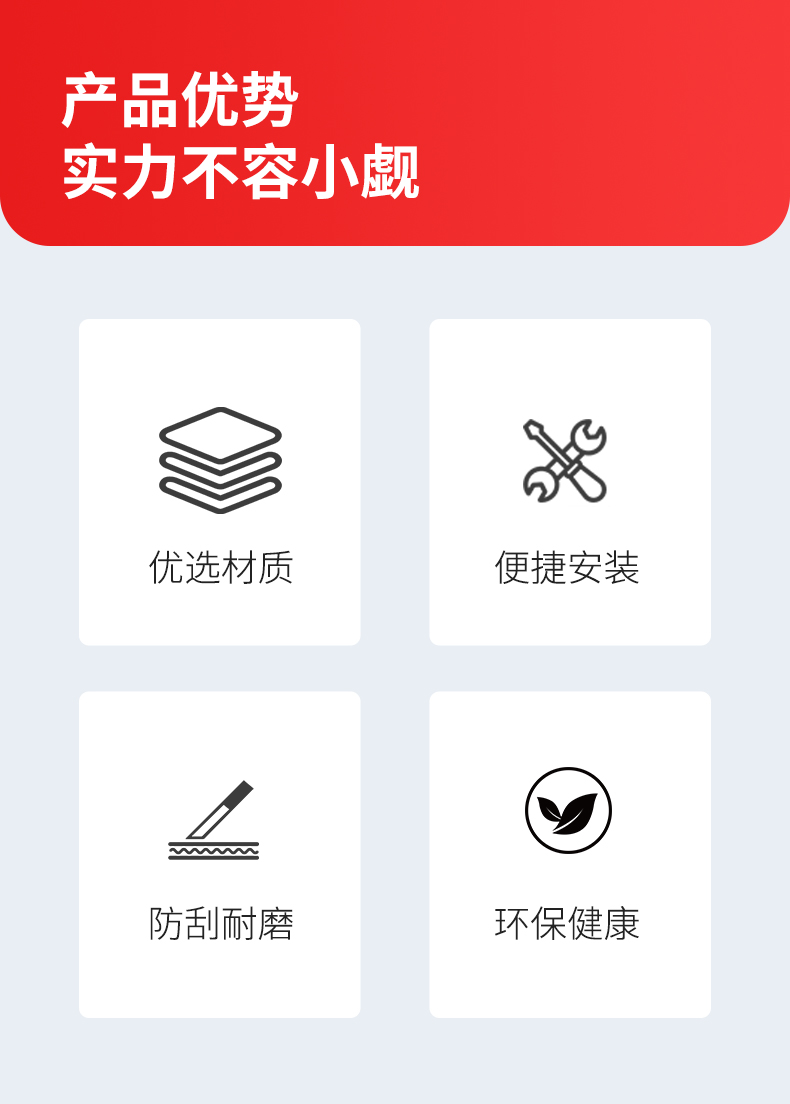 产品优势
实力不容小觑

优选材质

便捷安装

防刮耐磨

环保健康