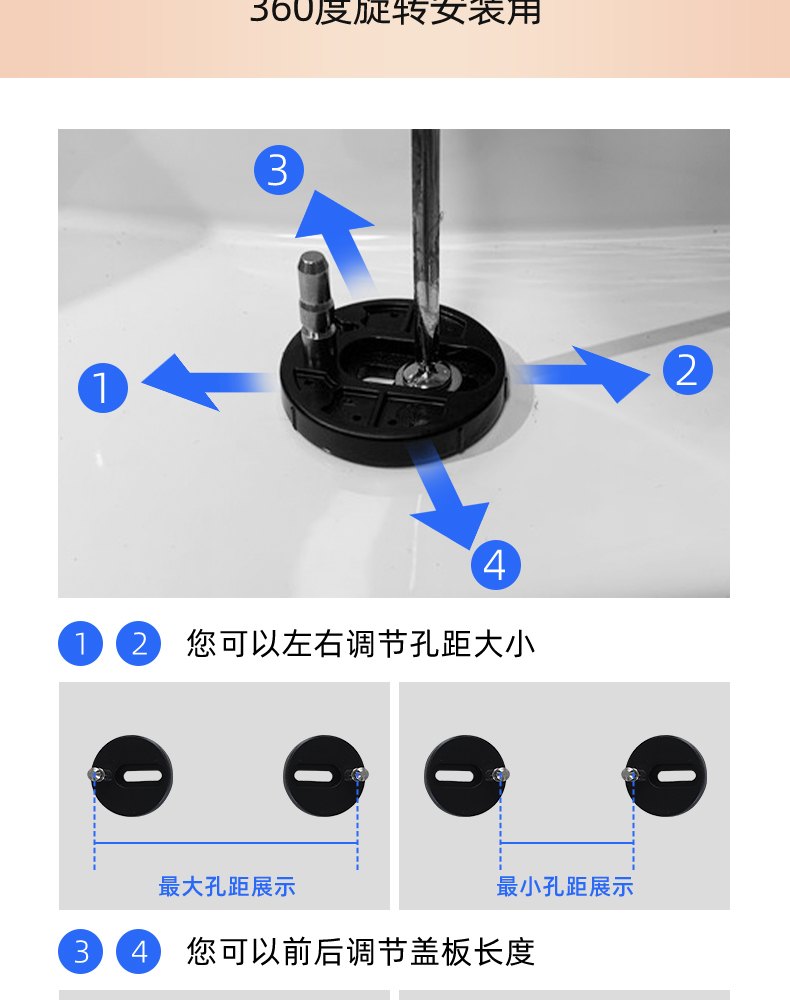 360度旋转安装用

3

1

2

4

1 2 您可以左右调节孔距大小

最大孔距展示

最小孔距展示

3 4 您可以前后调节盖板长度