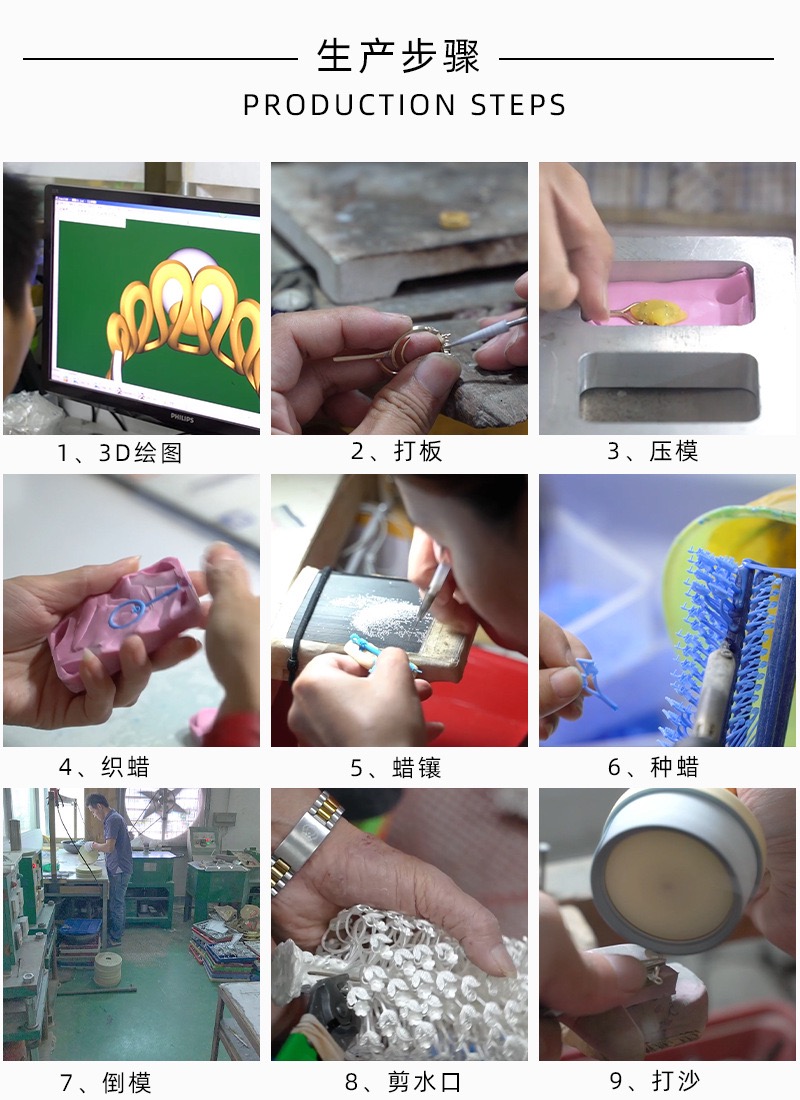 生产步骤
PRODUCTION STEPS

PHILIPS

1、3D绘图

2、打板

3、压模

4、织蜡

5、蜡镶

6、种蜡

7、倒模

8、剪水口

9、打沙