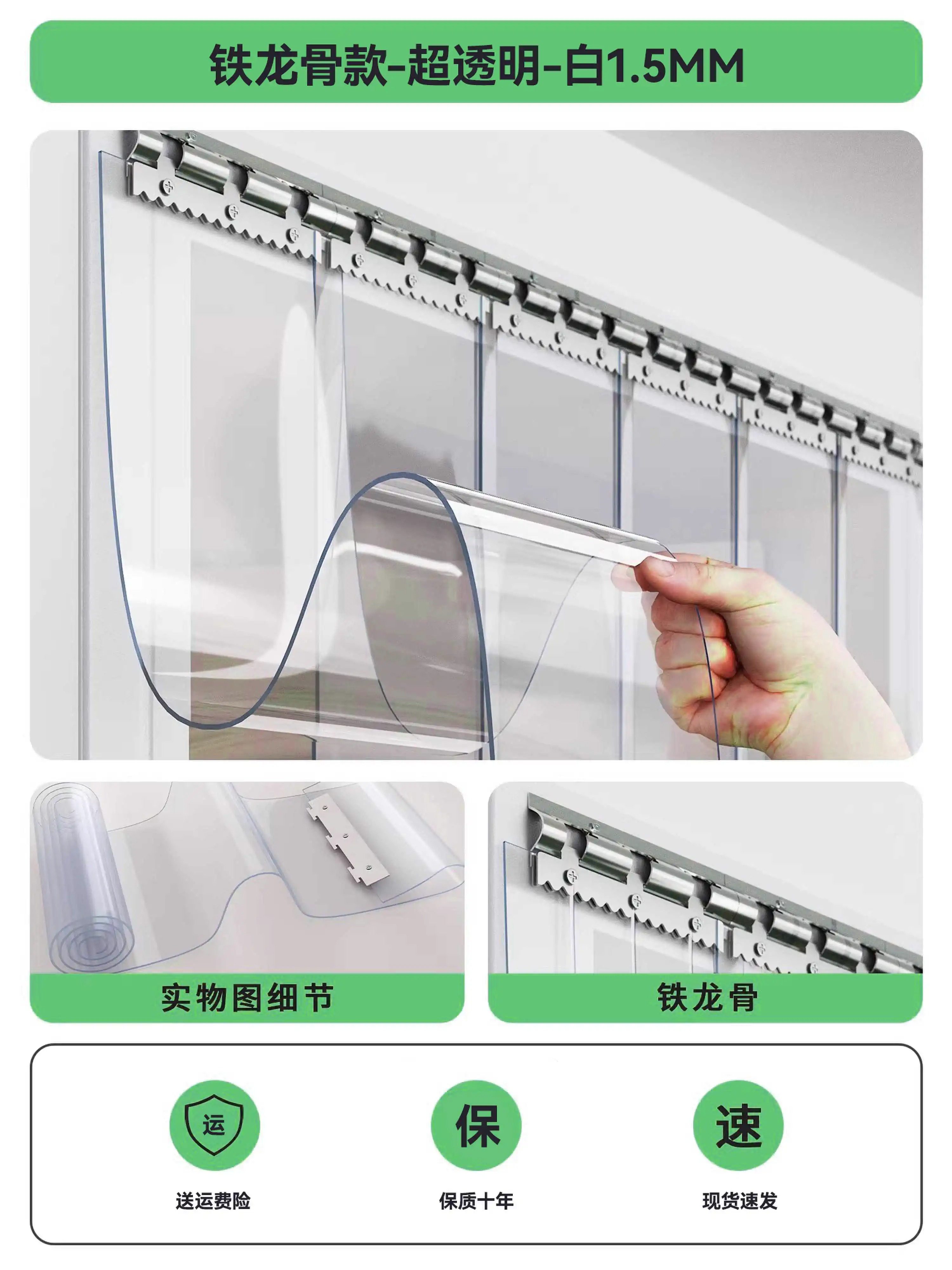 铁龙骨款-超透明-白1.5MM

实物图细节

铁龙骨

运

送运费险

保

保质十年

速

现货速发