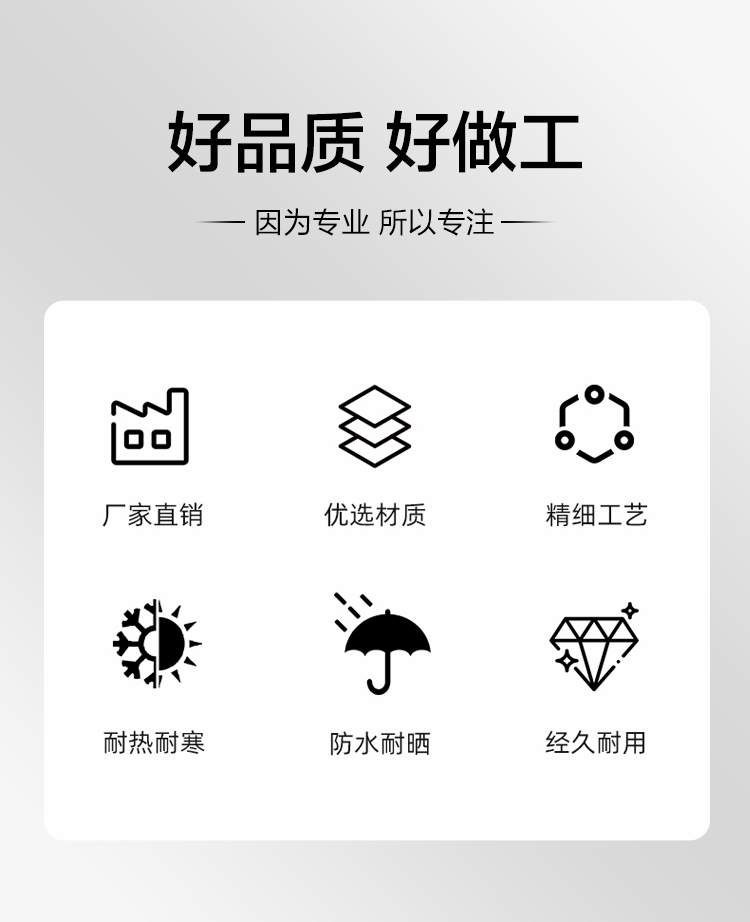 好品质 好做工

— 因为专业 所以专注 —

厂家直销

优选材质

精细工艺

耐热耐寒

防水耐晒

经久耐用