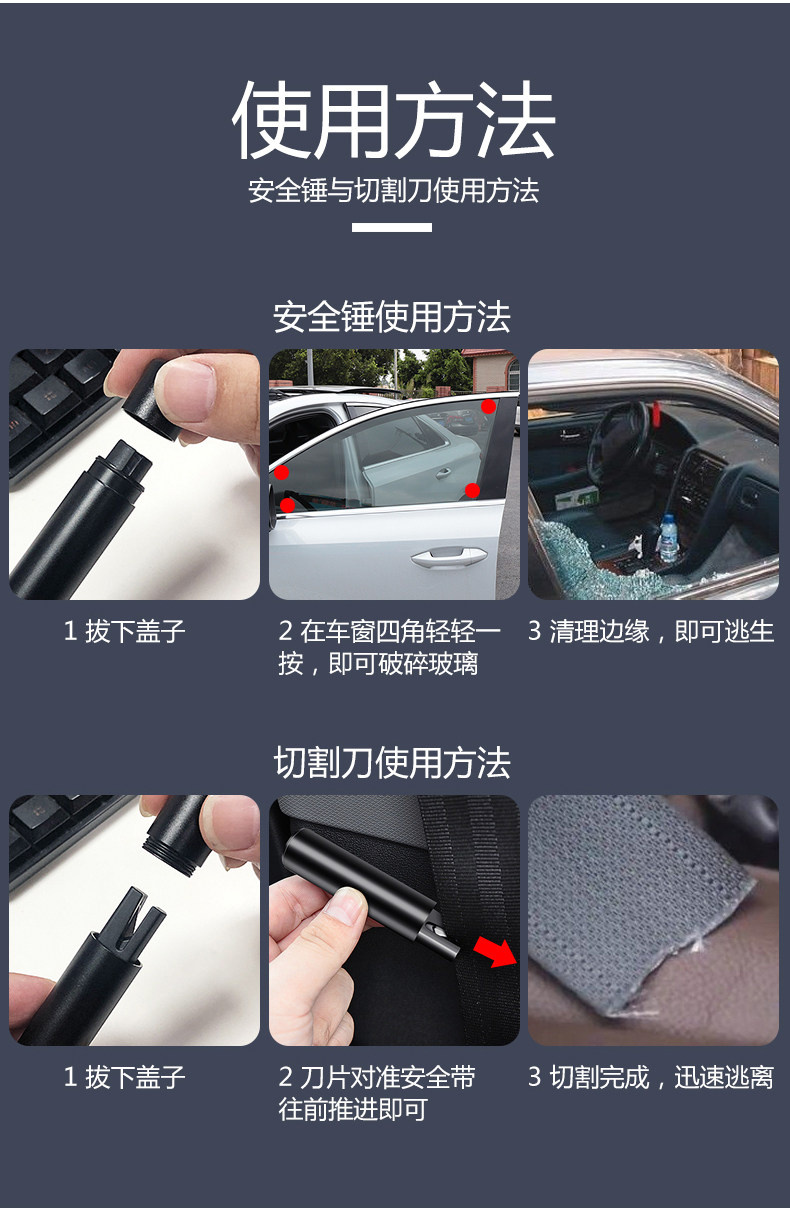 使用方法

安全锤与切割刀使用方法

安全锤使用方法

1 拔下盖子

2 在车窗四角轻轻一按，即可破碎玻璃

3 清理边缘，即可逃生

切割刀使用方法

1 拔下盖子

2 刀片对准安全带往前推进即可

3 切割完成，迅速逃离