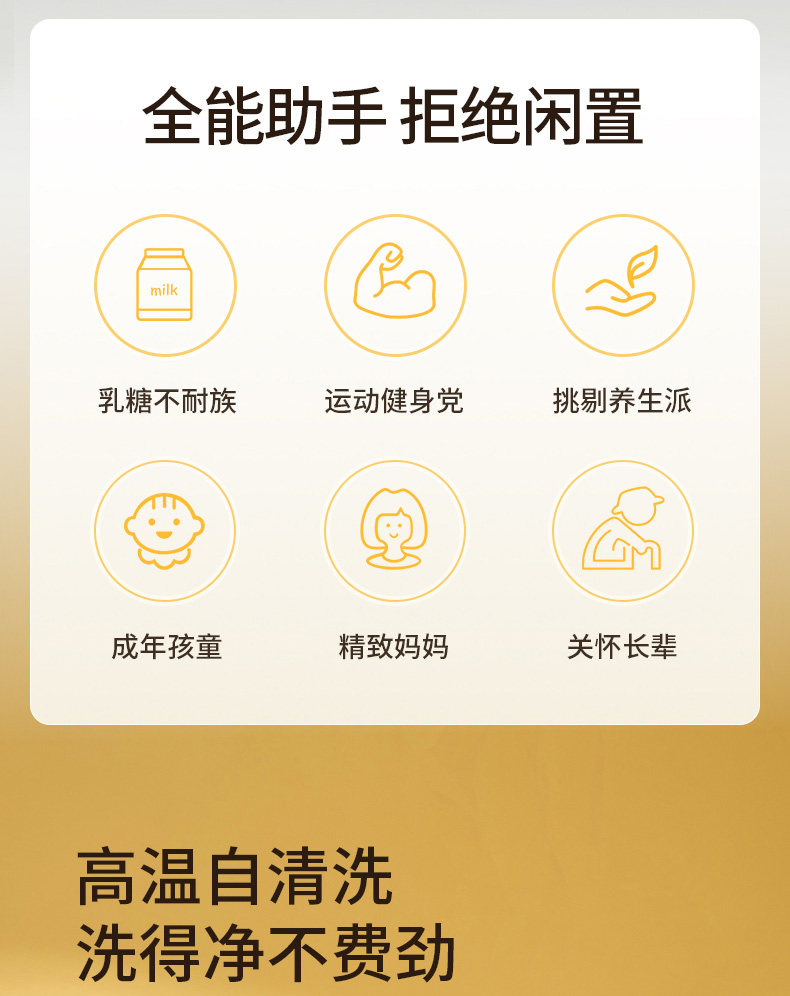 全能助手 拒绝闲置

milk

乳糖不耐族

运动健身党

挑剔养生派

成年孩童

精致妈妈

关怀长辈

高温自清洗
洗得净不费劲