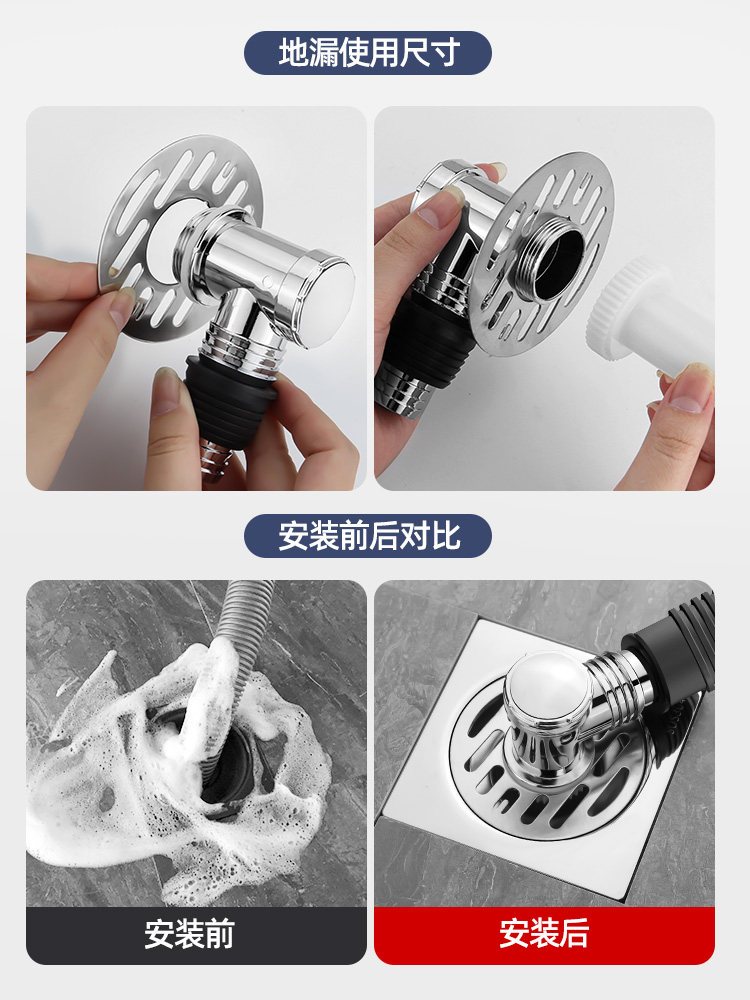 地漏使用尺寸

安装前后对比

安装前

安装后