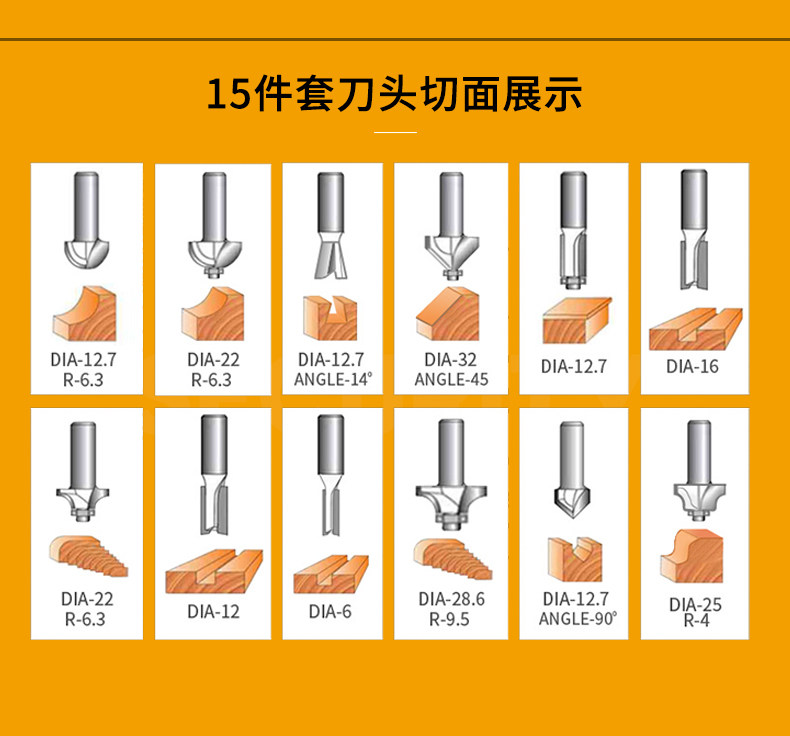 15件套刀头切面展示

DIA-12.7
R-6.3

DIA-22
R-6.3

DIA-12.7
ANGLE-14°

DIA-32
ANGLE-45

DIA-12.7

DIA-16

DIA-22
R-6.3

DIA-12

DIA-6

DIA-28.6
R-9.5

DIA-12.7
ANGLE-90°

DIA-25
R-4