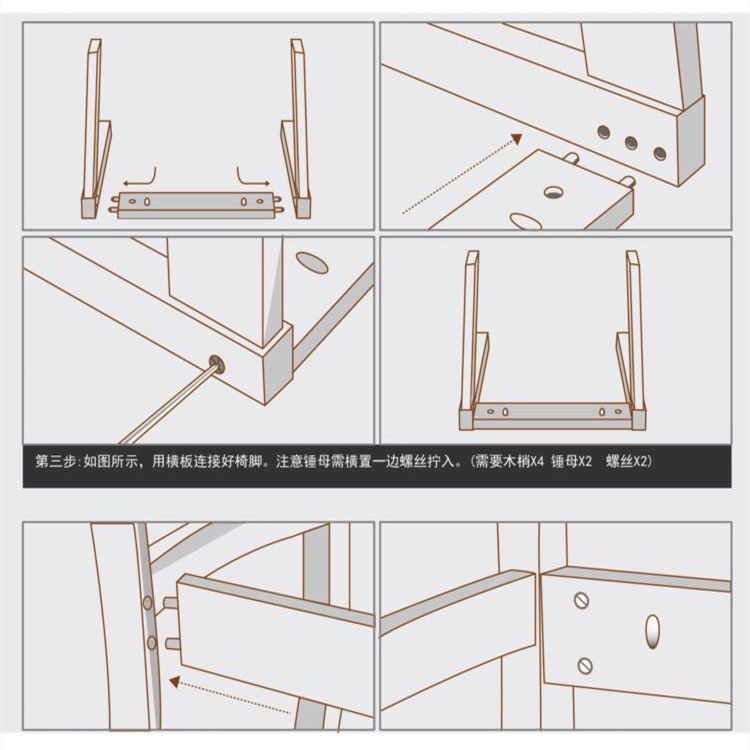 第三步:如图所示，用横板连接好椅脚。注意锤母需横置一边螺丝拧入。(需要木梢X4 锤母X2 螺丝X2)