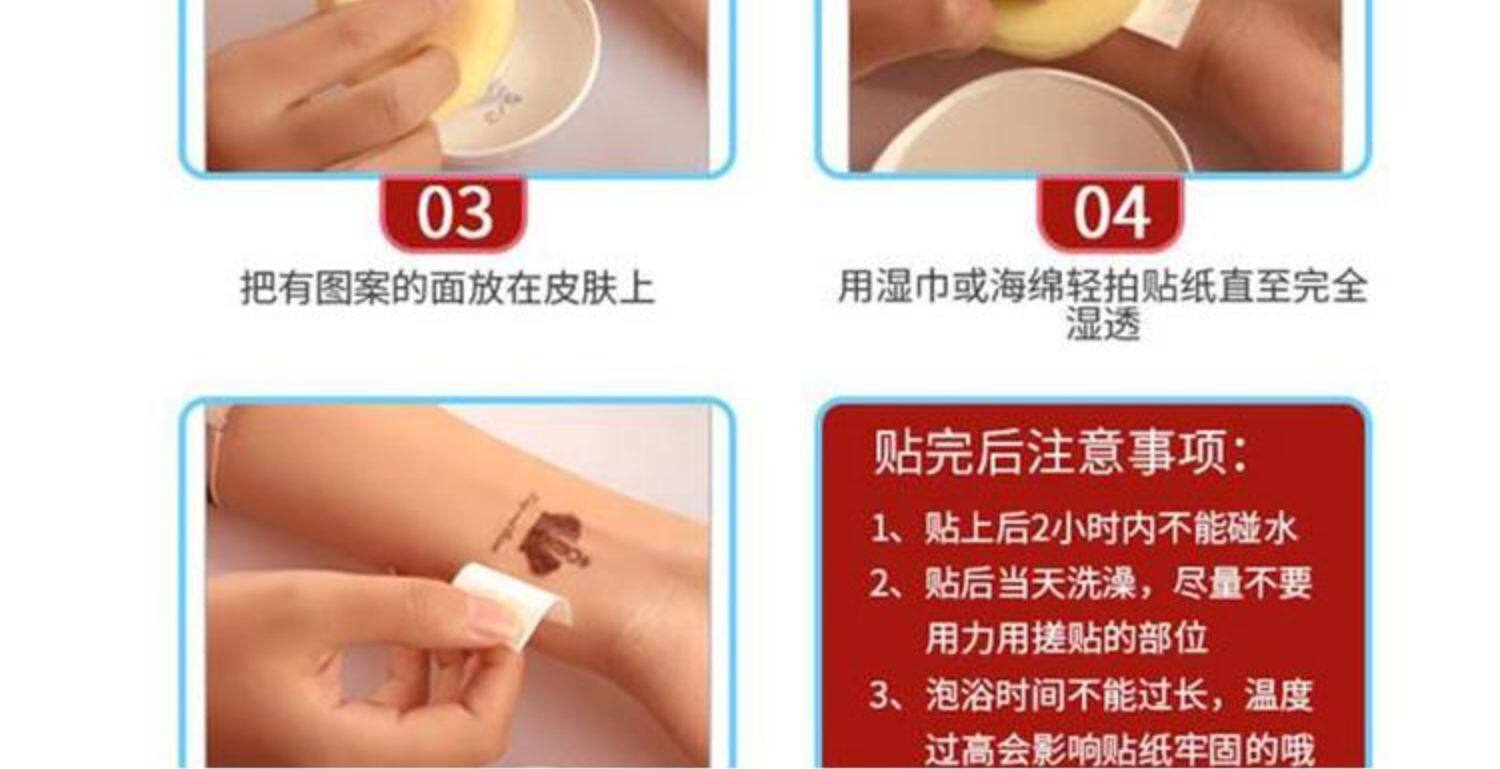 03

把有图案的面放在皮肤上

04

用湿巾或海绵轻拍贴纸直至完全湿透

贴完后注意事项:

1、贴上后2小时内不能碰水

2、贴后当天洗澡，尽量不要用力用搓贴的部位

3、泡浴时间不能过长，温度过高会影响贴纸牢固的哦