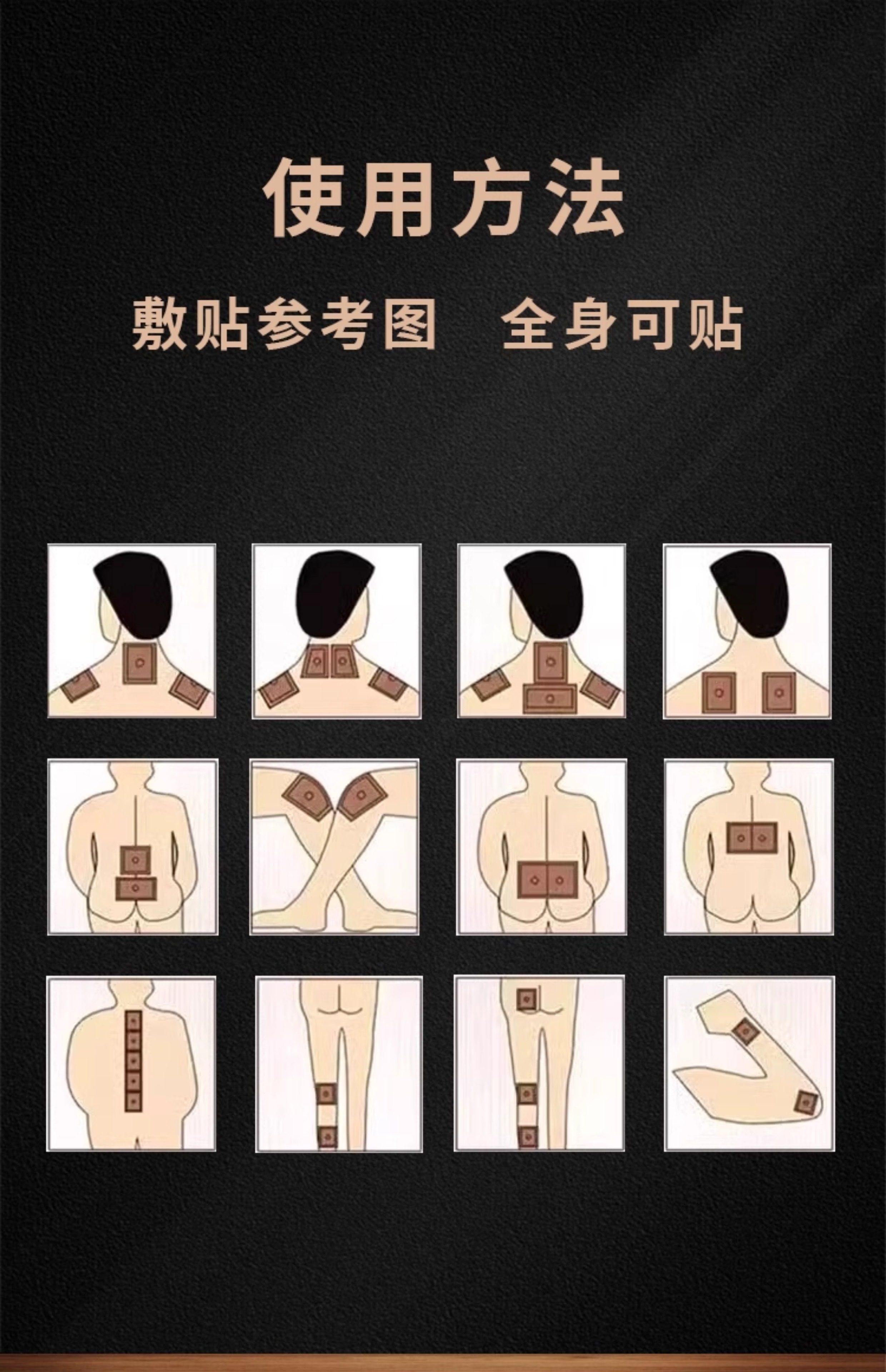 使用方法

敷贴参考图　全身可贴