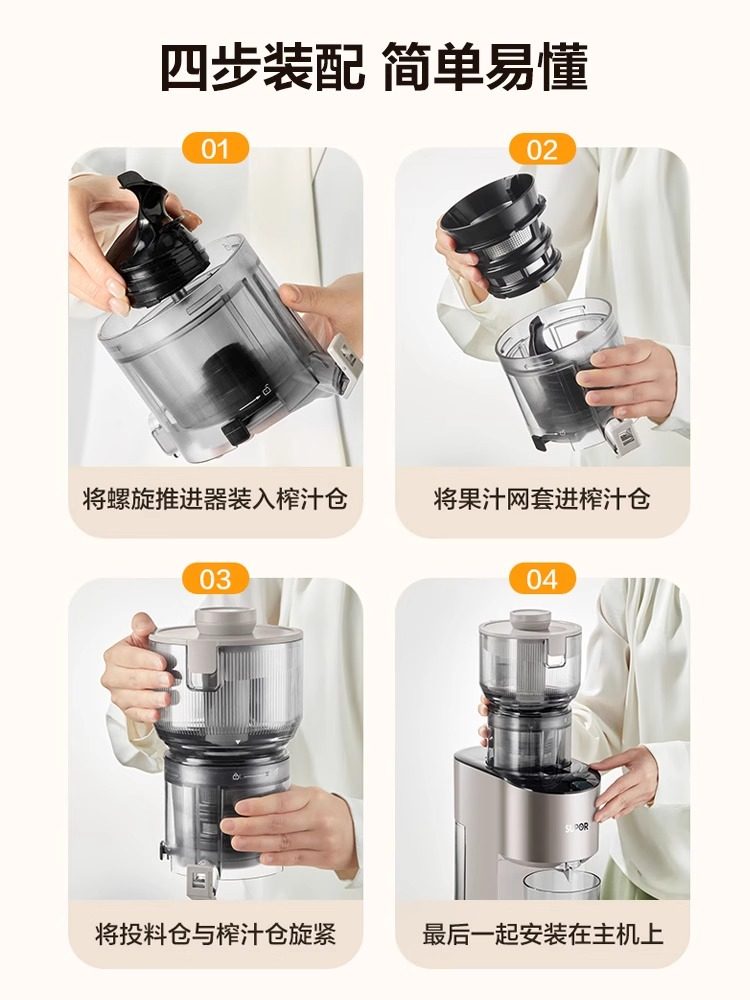 四步装配 简单易懂

01
将螺旋推进器装入榨汁仓

02
将果汁网套进榨汁仓

03
将投料仓与榨汁仓旋紧

04
SUPOR
最后一起安装在主机上