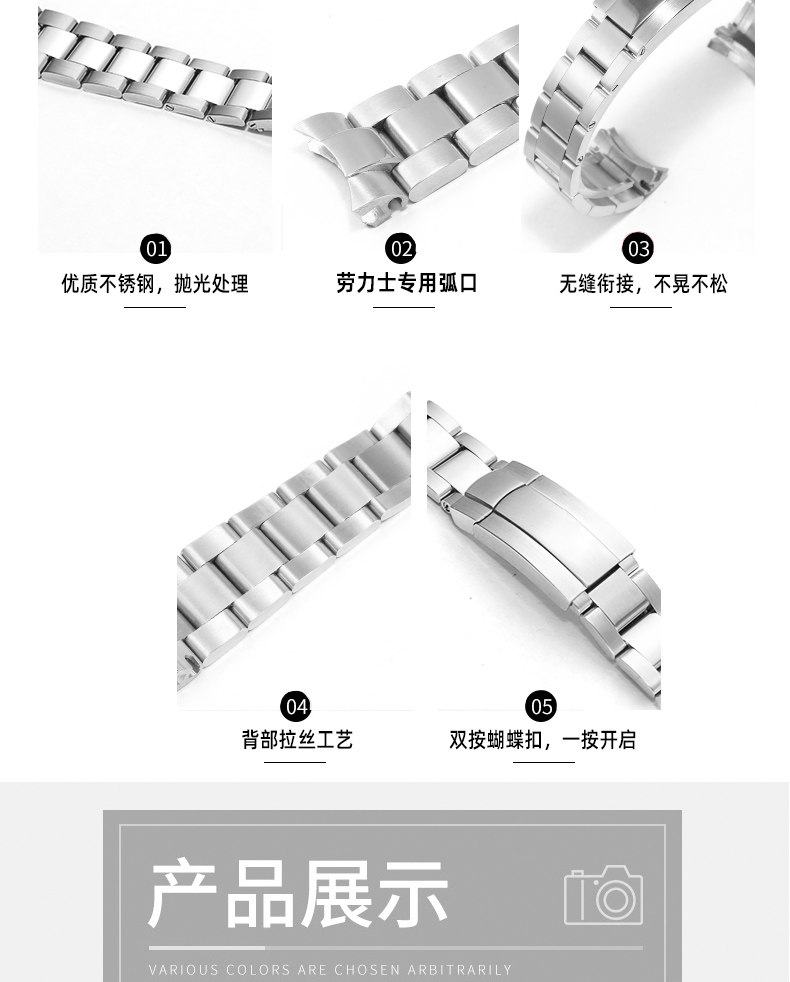 01
优质不锈钢，抛光处理

02
劳力士专用弧口

03
无缝衔接，不晃不松

04
背部拉丝工艺

05
双按蝴蝶扣，一按开启

产品展示

VARIOUS COLORS ARE CHOSEN ARBITRARILY