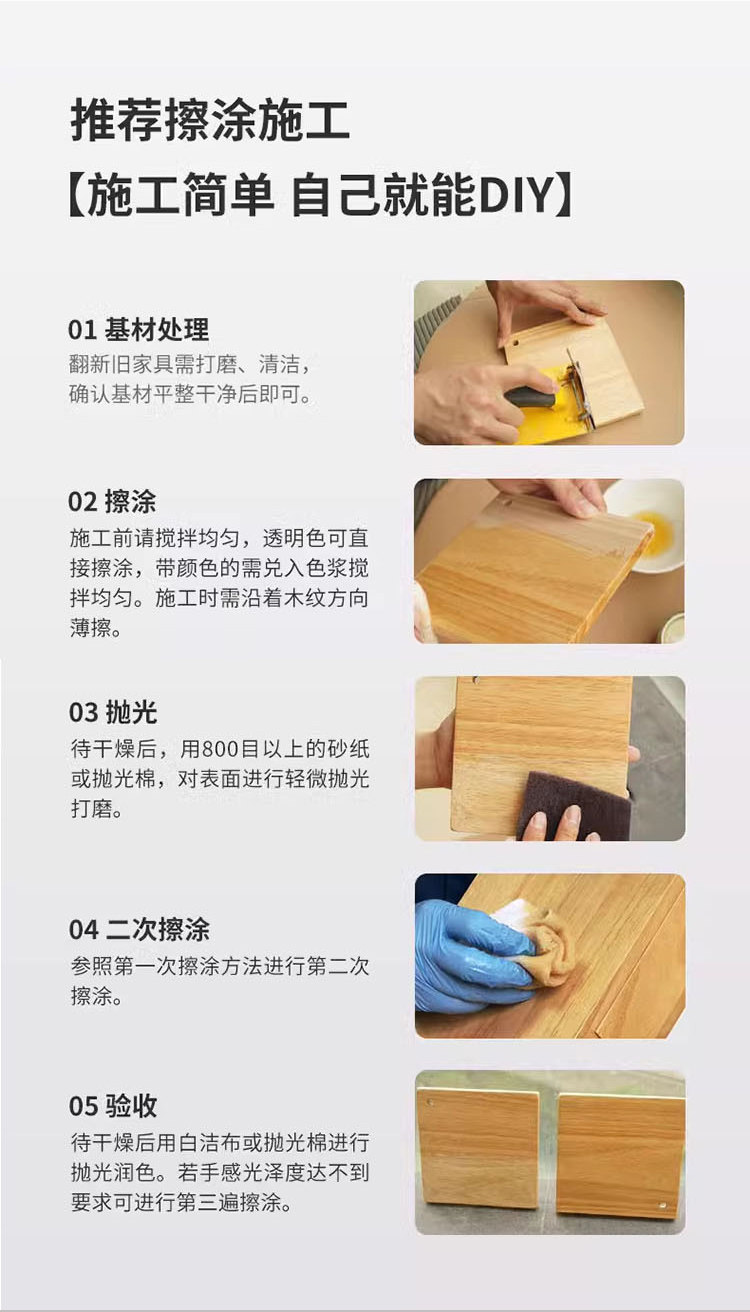 推荐擦涂施工

【施工简单 自己就能DIY】

01 基材处理

翻新旧家具需打磨、清洁，确认基材平整干净后即可。

02 擦涂

施工前请搅拌均匀，透明色可直接擦涂，带颜色的需兑入色浆搅拌均匀。施工时需沿着木纹方向薄擦。

03 抛光

待干燥后，用800目以上的砂纸或抛光棉，对表面进行轻微抛光打磨。

04 二次擦涂

参照第一次擦涂方法进行第二次擦涂。

05 验收

待干燥后用白洁布或抛光棉进行抛光润色。若手感光泽度达不到要求可进行第三遍擦涂。