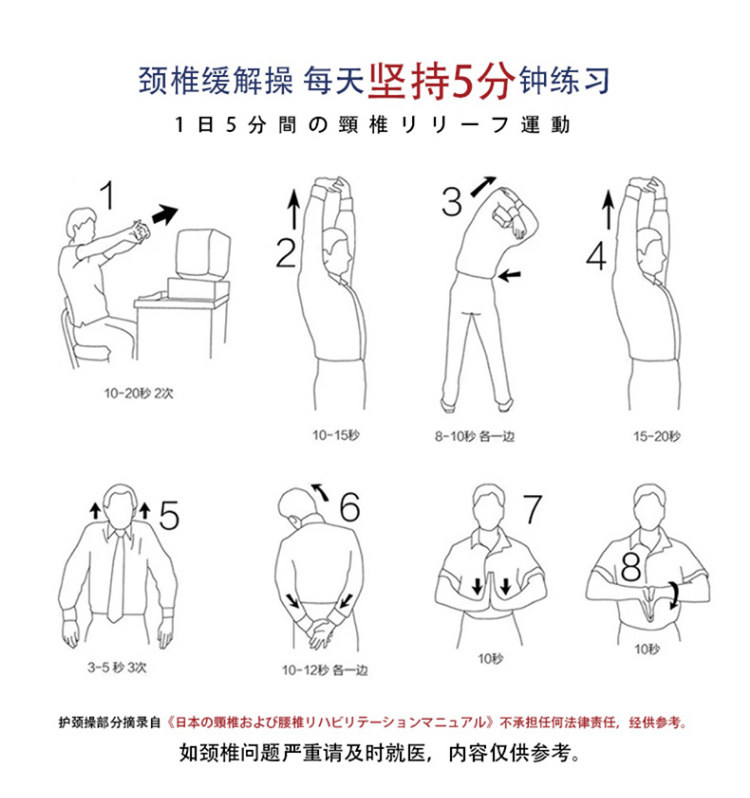 颈椎缓解操 每天坚持5分钟练习
1日5分間の頸椎リリーフ運動

1
10-20秒 2次

2
10-15秒

3
8-10秒 各一边

4
15-20秒

5
3-5 秒 3次

6
10-12秒 各一边

7
10秒

8
10秒

护颈操部分摘录自《日本の頸椎および腰椎リハビリテーションマニュアル》不承担任何法律责任，经供参考。
如颈椎问题严重请及时就医，内容仅供参考。