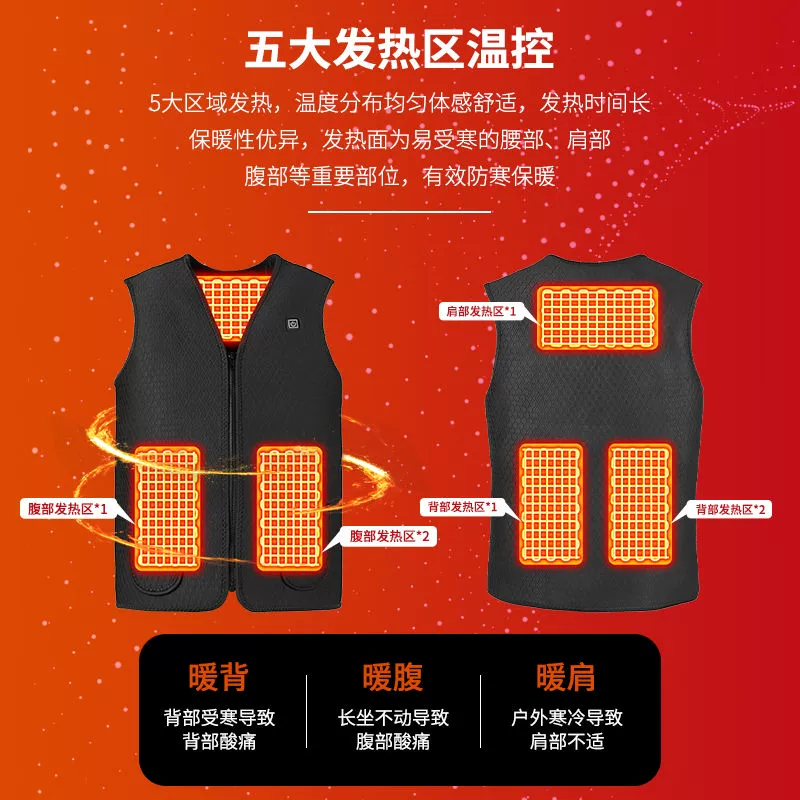 五大发热区温控

5大区域发热，温度分布均匀体感舒适，发热时间长
保暖性优异，发热面为易受寒的腰部、肩部
腹部等重要部位，有效防寒保暖

肩部发热区*1

腹部发热区*1

腹部发热区*2

背部发热区*1

背部发热区*2

暖背
背部受寒导致
背部酸痛

暖腹
长坐不动导致
腹部酸痛

暖肩
户外寒冷导致
肩部不适