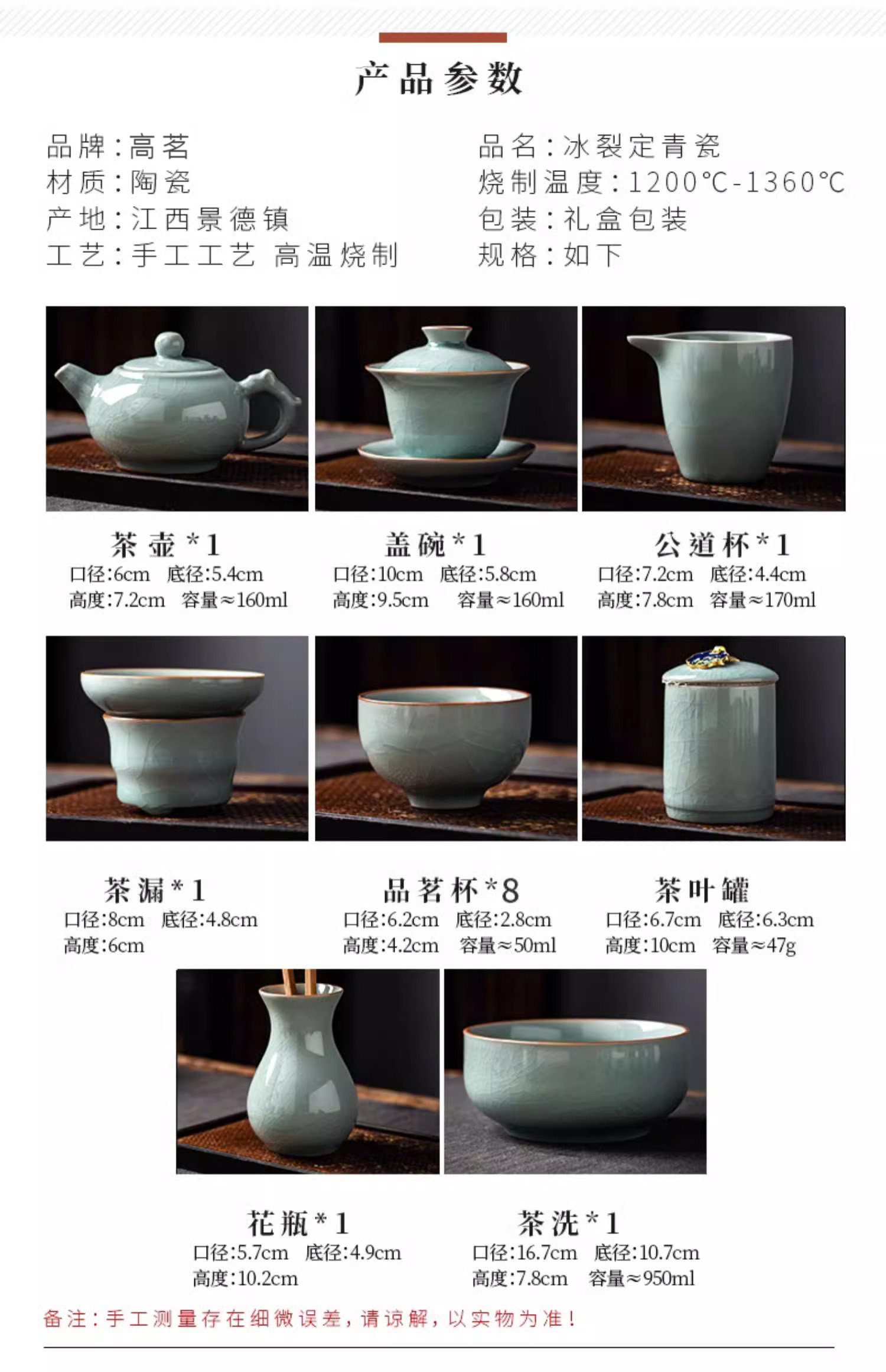 产品参数

品牌：高茗
材质：陶瓷
产地：江西景德镇
工艺：手工工艺 高温烧制

品名：冰裂定青瓷
烧制温度：1200℃-1360℃
包装：礼盒包装
规格：如下

茶壶*1
口径:6cm 底径:5.4cm
高度:7.2cm 容量≈160ml

盖碗*1
口径:10cm 底径:5.8cm
高度:9.5cm 容量≈160ml

公道杯*1
口径:7.2cm 底径:4.4cm
高度:7.8cm 容量≈170ml

茶漏*1
口径:8cm 底径:4.8cm
高度:6cm

品茗杯*8
口径:6.2cm 底径:2.8cm
高度:4.2cm 容量≈50ml

茶叶罐
口径:6.7cm 底径:6.3cm
高度:10cm 容量≈47g

花瓶*1
口径:5.7cm 底径:4.9cm
高度:10.2cm

茶洗*1
口径:16.7cm 底径:10.7cm
高度:7.8cm 容量≈950ml

备注：手工测量存在细微误差，请谅解，以实物为准！