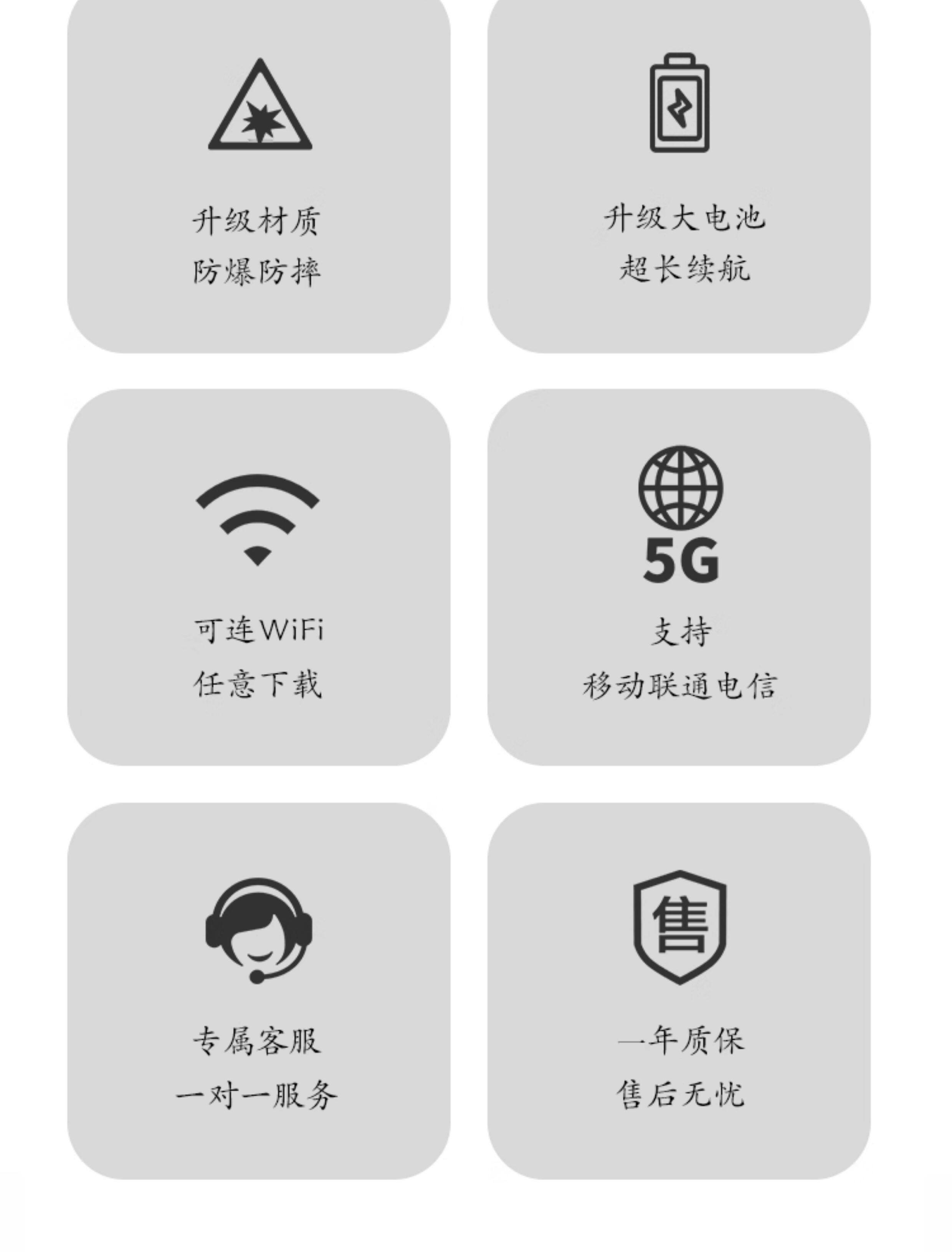 升级材质
防爆防摔

升级大电池
超长续航

可连WiFi
任意下载

5G
支持
移动联通电信

专属客服
一对一服务

售
一年质保
售后无忧