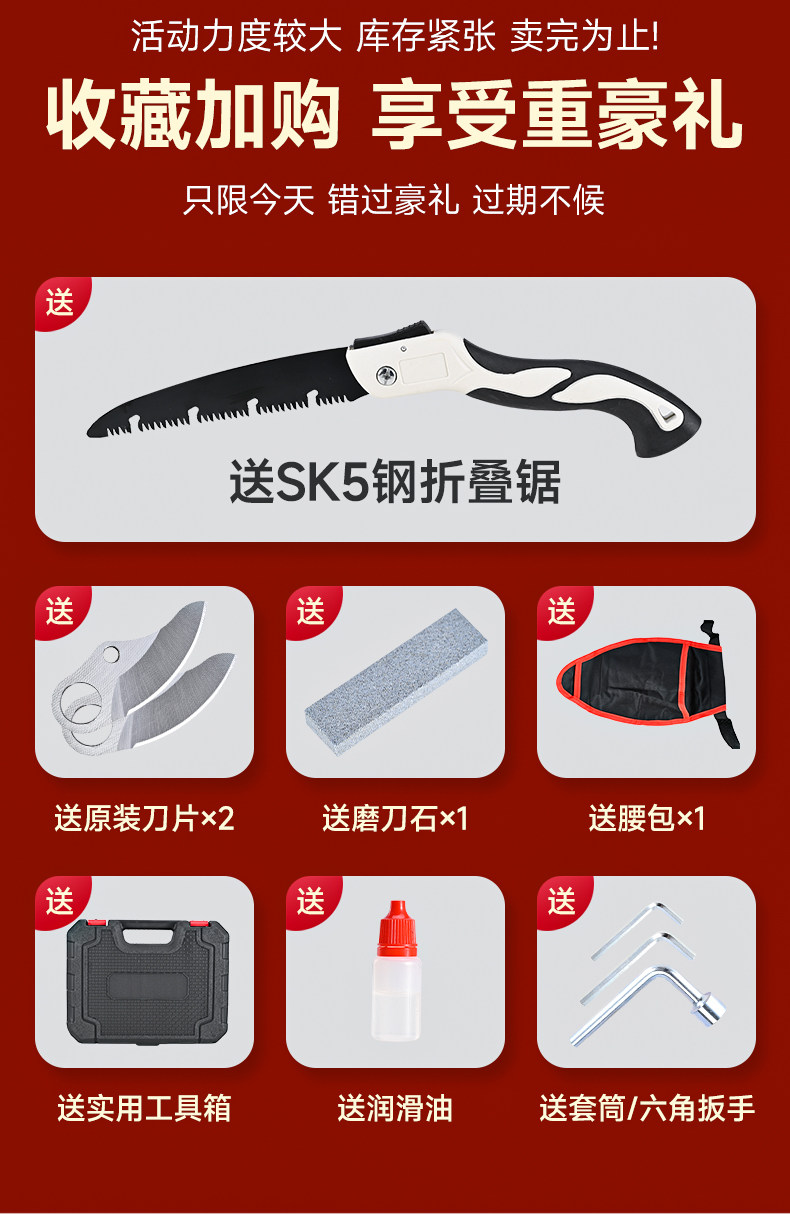 活动力度较大 库存紧张 卖完为止!

收藏加购 享受重豪礼

只限今天 错过豪礼 过期不候

送

送SK5钢折叠锯

送

送原装刀片×2

送

送磨刀石×1

送

送腰包×1

送

送实用工具箱

送

送润滑油

送

送套筒/六角扳手