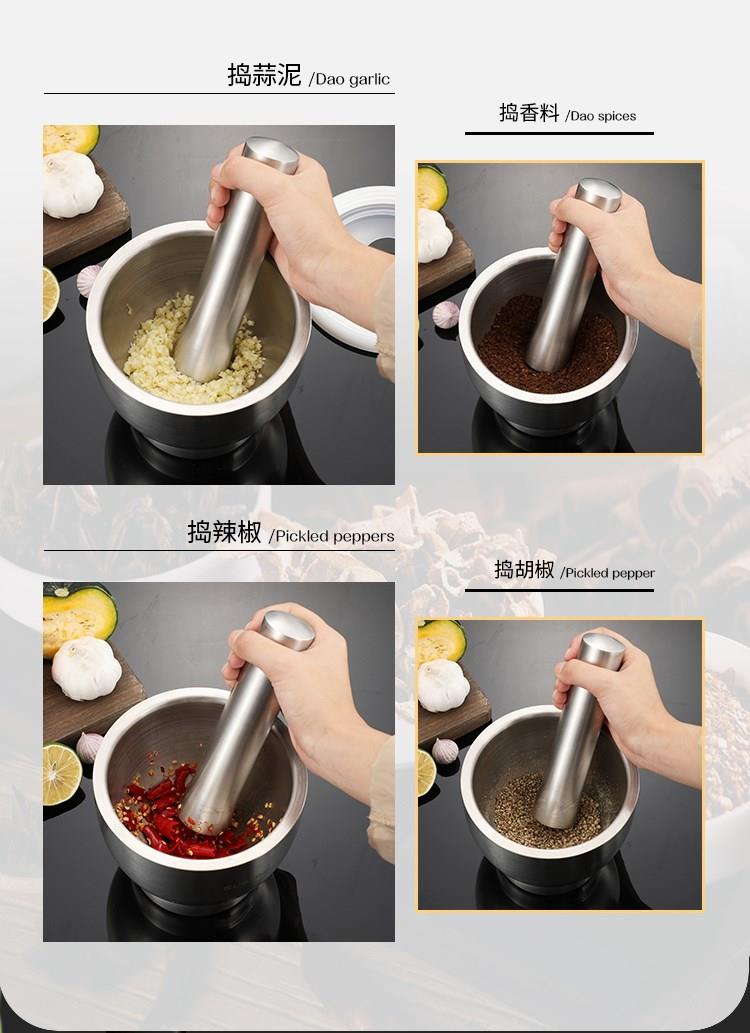 捣蒜泥 /Dao garlic

捣香料 /Dao spices

捣辣椒 /Pickled peppers

捣胡椒 /Pickled pepper