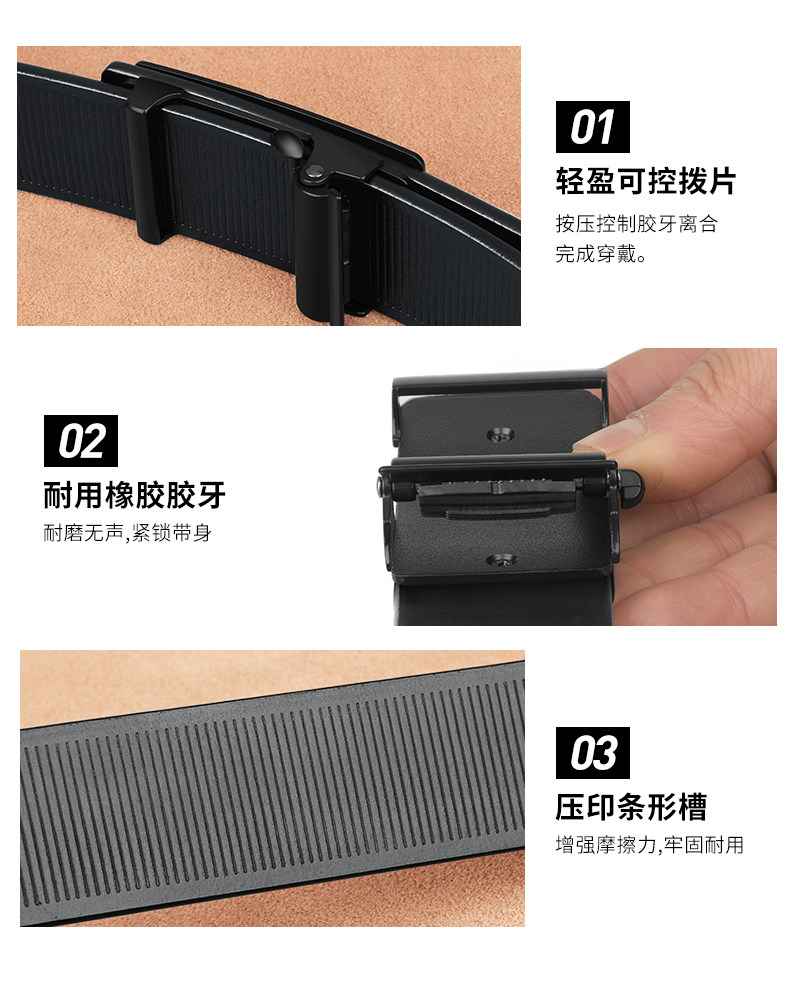 01

轻盈可控拨片

按压控制胶牙离合完成穿戴。

02

耐用橡胶胶牙

耐磨无声,紧锁带身

03

压印条形槽

增强摩擦力,牢固耐用