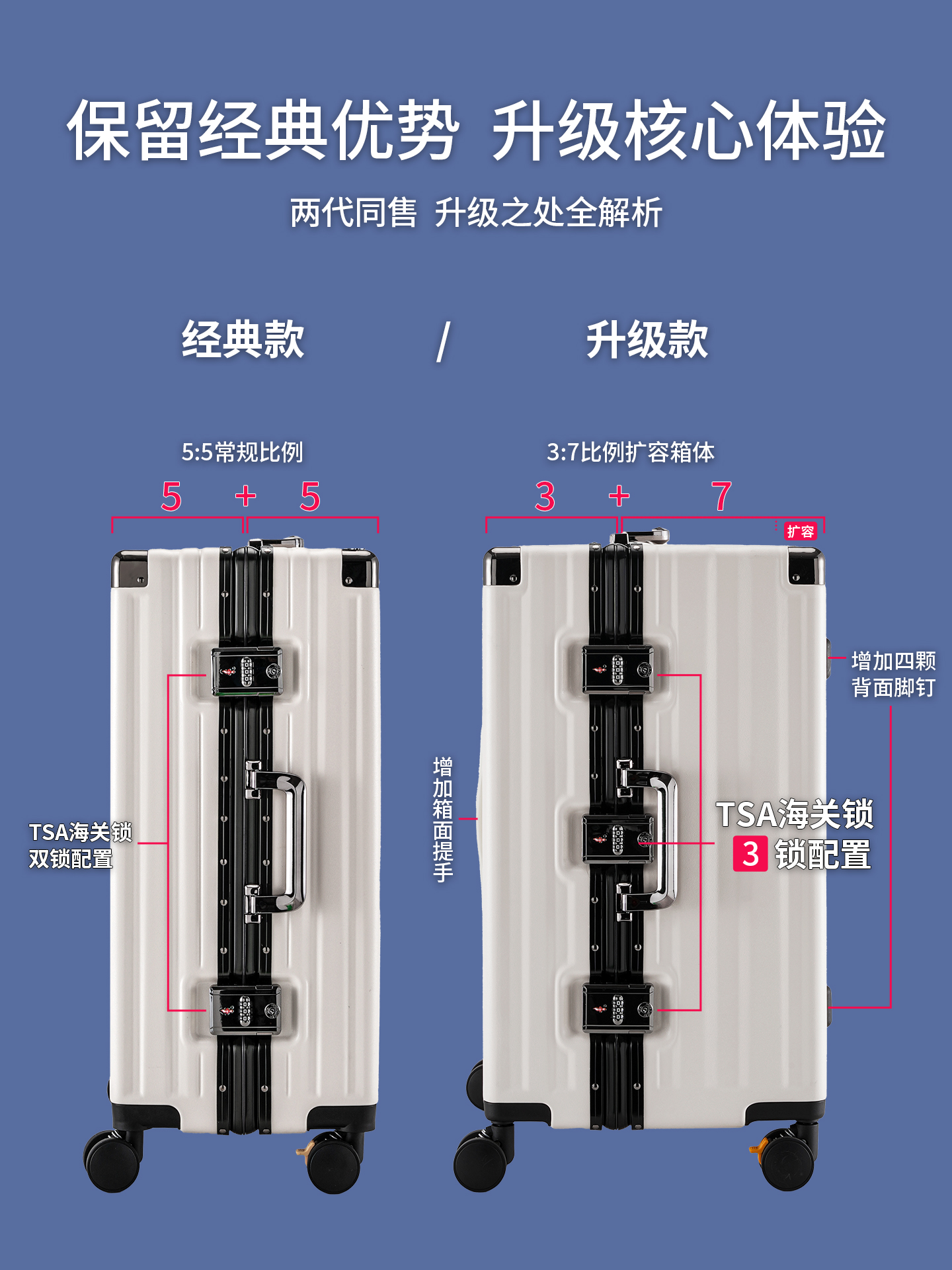 保留经典优势 升级核心体验

两代同售 升级之处全解析

经典款 / 升级款

5:5常规比例

5 + 5

TSA海关锁 双锁配置

3:7比例扩容箱体

3 + 7

扩容

增加四颗 背面脚钉

增加箱面提手

TSA海关锁 3 锁配置