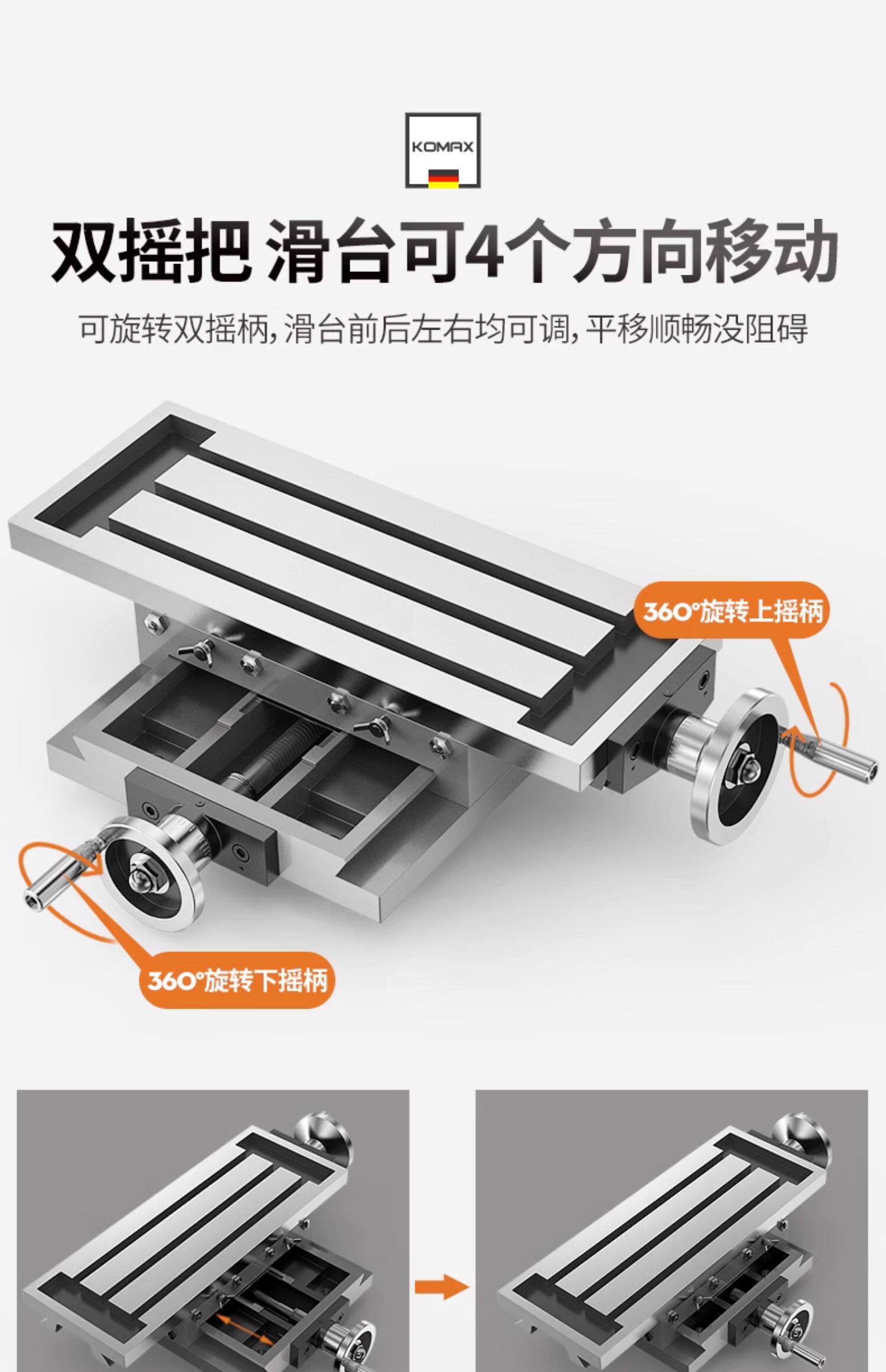 KOMAX

双摇把 滑台可4个方向移动

可旋转双摇柄，滑台前后左右均可调，平移顺畅没阻碍

360°旋转上摇柄

360°旋转下摇柄