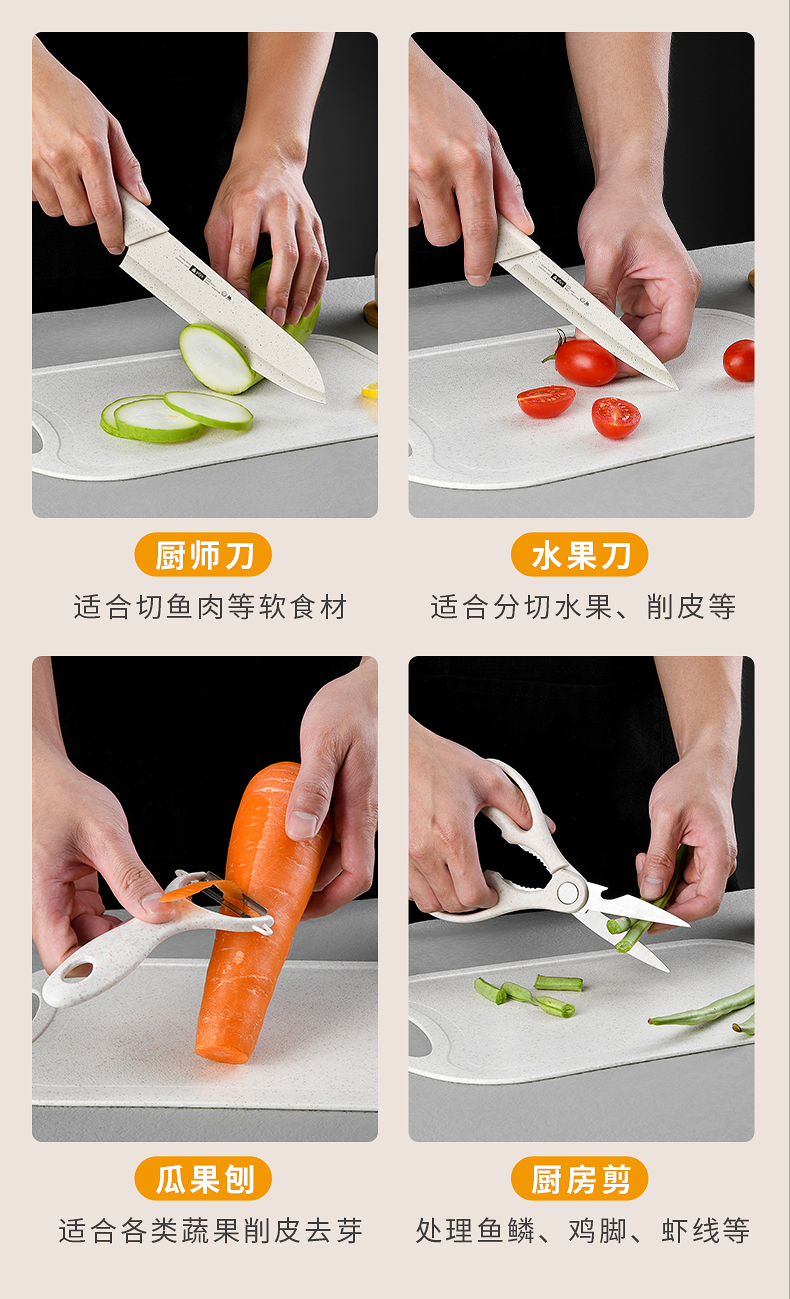 厨师刀

适合切鱼肉等软食材

水果刀

适合分切水果、削皮等

瓜果刨

适合各类蔬果削皮去芽

厨房剪

处理鱼鳞、鸡脚、虾线等