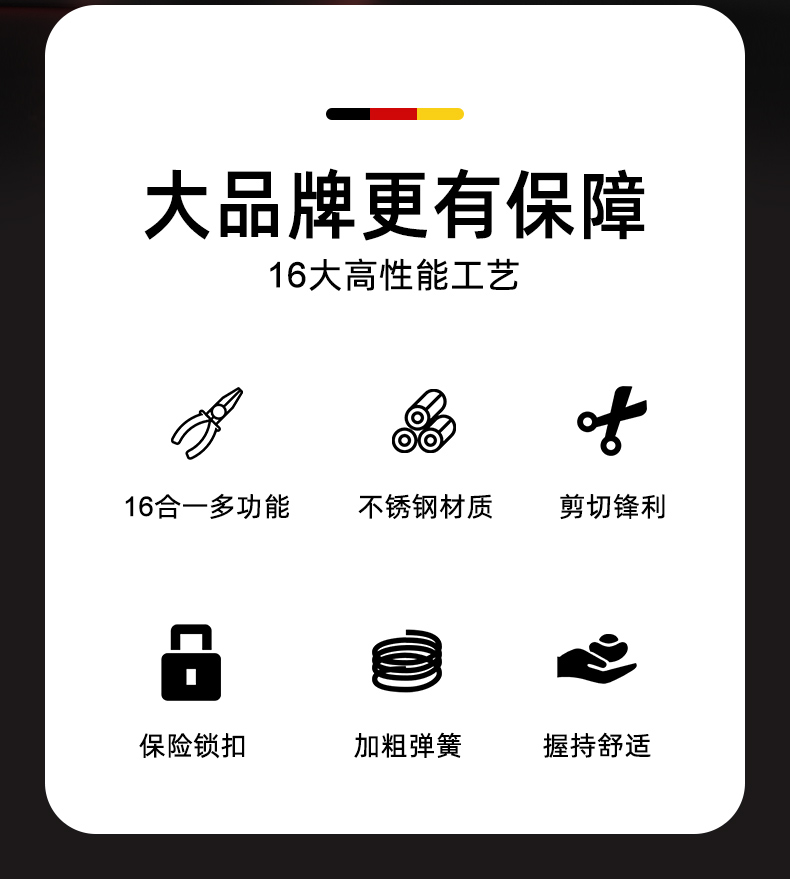 大品牌更有保障

16大高性能工艺

16合一多功能

不锈钢材质

剪切锋利

保险锁扣

加粗弹簧

握持舒适